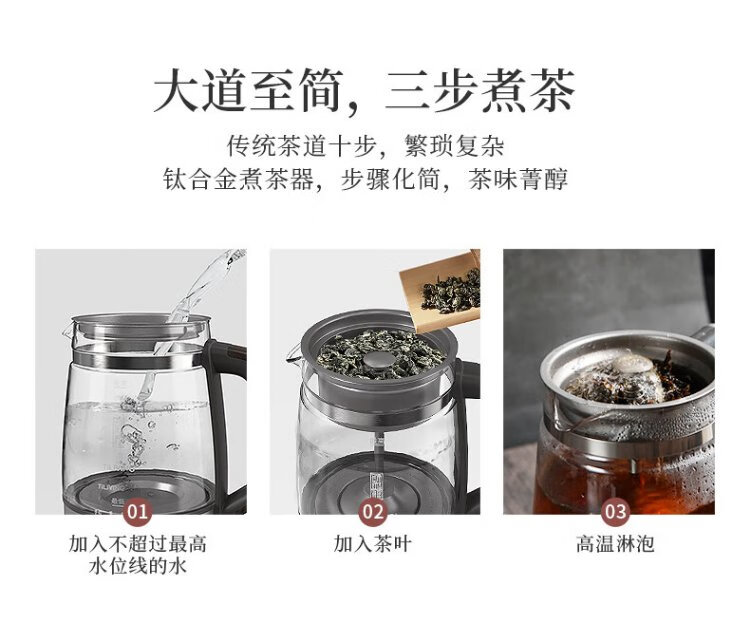 大道至简，三步煮茶

传统茶道十步，繁琐复杂
钛合金煮茶器，步骤化简，茶味菁醇

TILIVING

01
加入不超过最高水位线的水

02
加入茶叶

03
高温淋泡