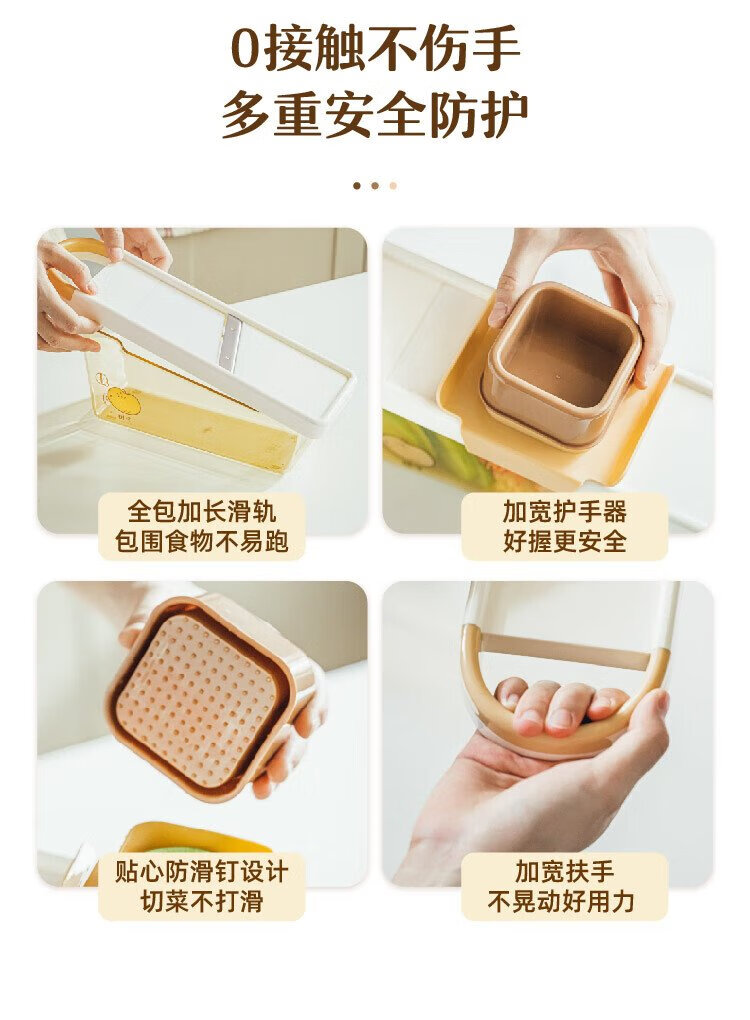 0接触不伤手
多重安全防护

全包加长滑轨
包围食物不易跑

加宽护手器
好握更安全

贴心防滑钉设计
切菜不打滑

加宽扶手
不晃动好用力