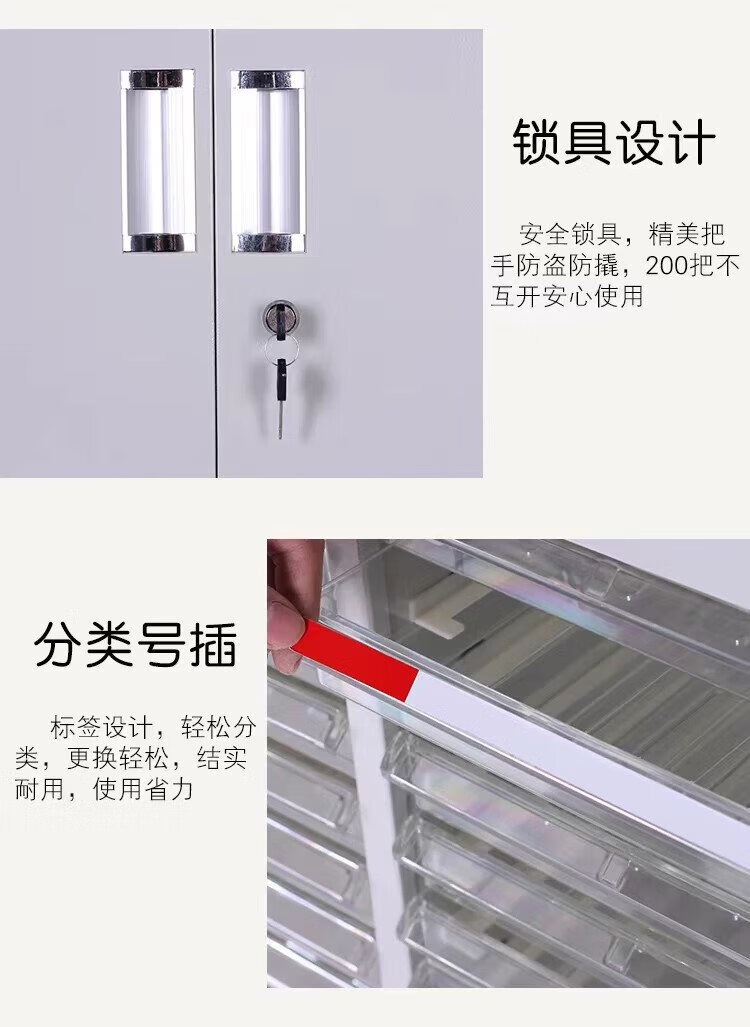 锁具设计

安全锁具，精美把手防盗防撬，200把不互开安心使用

分类号插

标签设计，轻松分类，更换轻松，结实耐用，使用省力