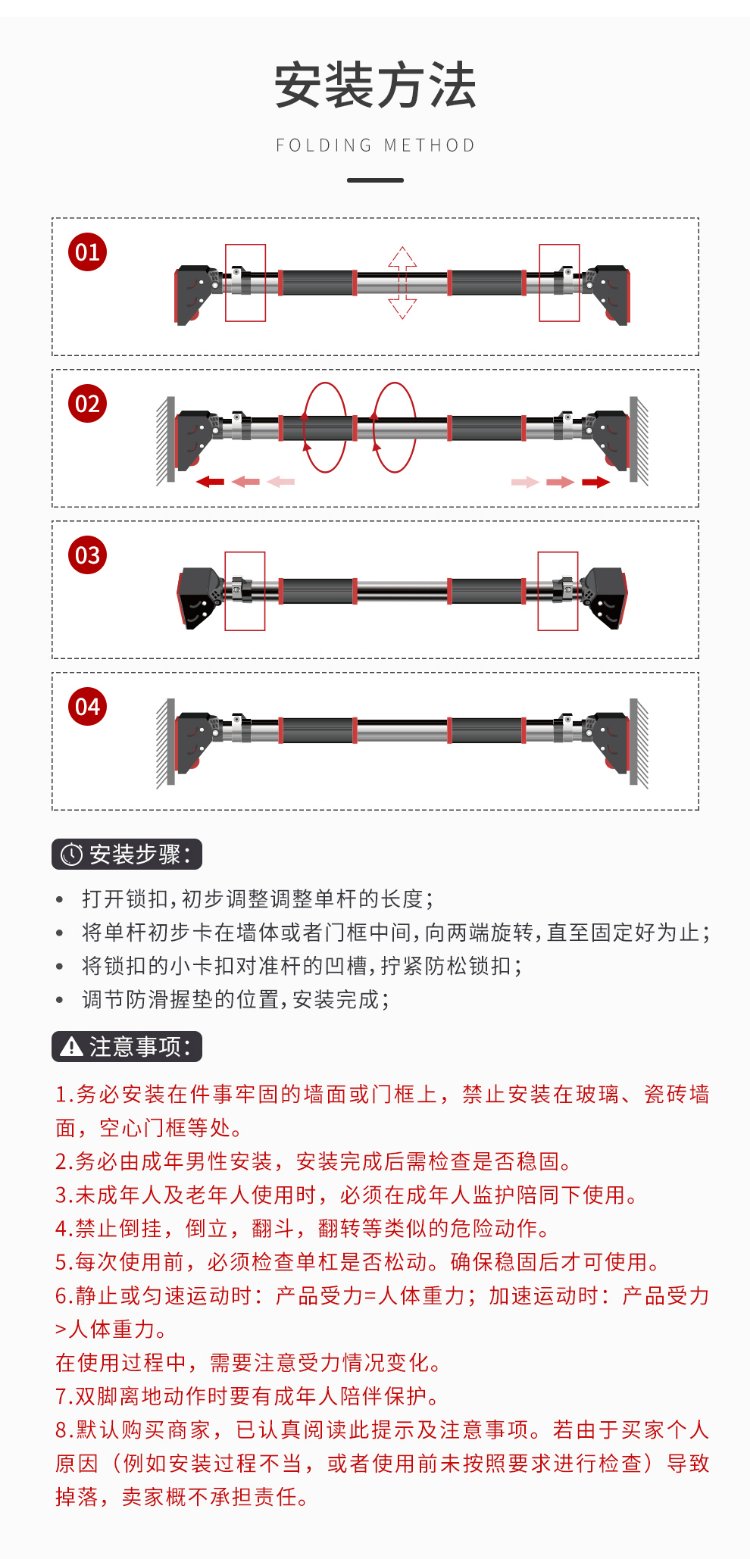 安装方法

FOLDING METHOD

01

02

03

04

安装步骤:

• 打开锁扣,初步调整调整单杆的长度;
• 将单杆初步卡在墙体或者门框中间,向两端旋转,直至固定好为止;
• 将锁扣的小卡扣对准杆的凹槽,拧紧防松锁扣;
• 调节防滑握垫的位置,安装完成;

注意事项:

1.务必安装在件事牢固的墙面或门框上，禁止安装在玻璃、瓷砖墙面，空心门框等处。
2.务必由成年男性安装，安装完成后需检查是否稳固。
3.未成年人及老年人使用时，必须在成年人监护陪同下使用。
4.禁止倒挂，倒立，翻斗，翻转等类似的危险动作。
5.每次使用前，必须检查单杠是否松动。确保稳固后才可使用。
6.静止或匀速运动时：产品受力=人体重力；加速运动时：产品受力>人体重力。
在使用过程中，需要注意受力情况变化。
7.双脚离地动作时要有成年人陪伴保护。
8.默认购买商家，已认真阅读此提示及注意事项。若由于买家个人原因（例如安装过程不当，或者使用前未按照要求进行检查）导致掉落，卖家概不承担责任。