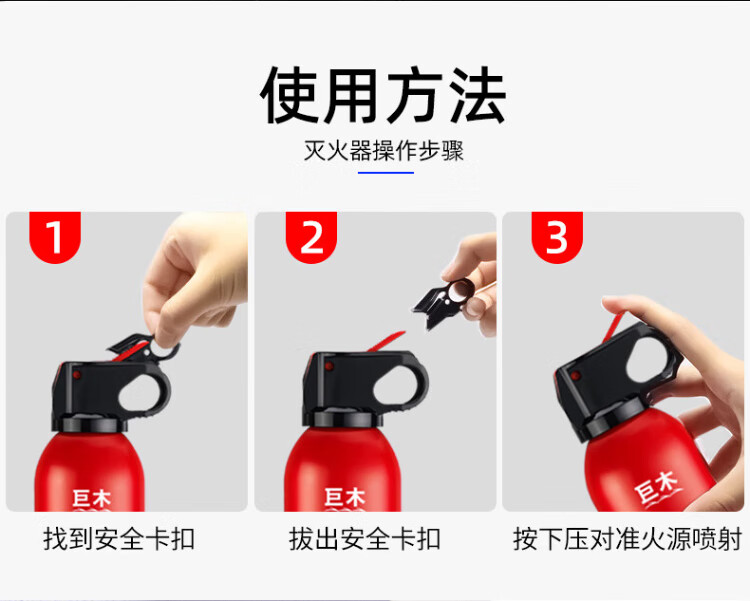 使用方法

灭火器操作步骤

1

巨木

找到安全卡扣

2

巨木

拔出安全卡扣

3

巨木

按下压对准火源喷射