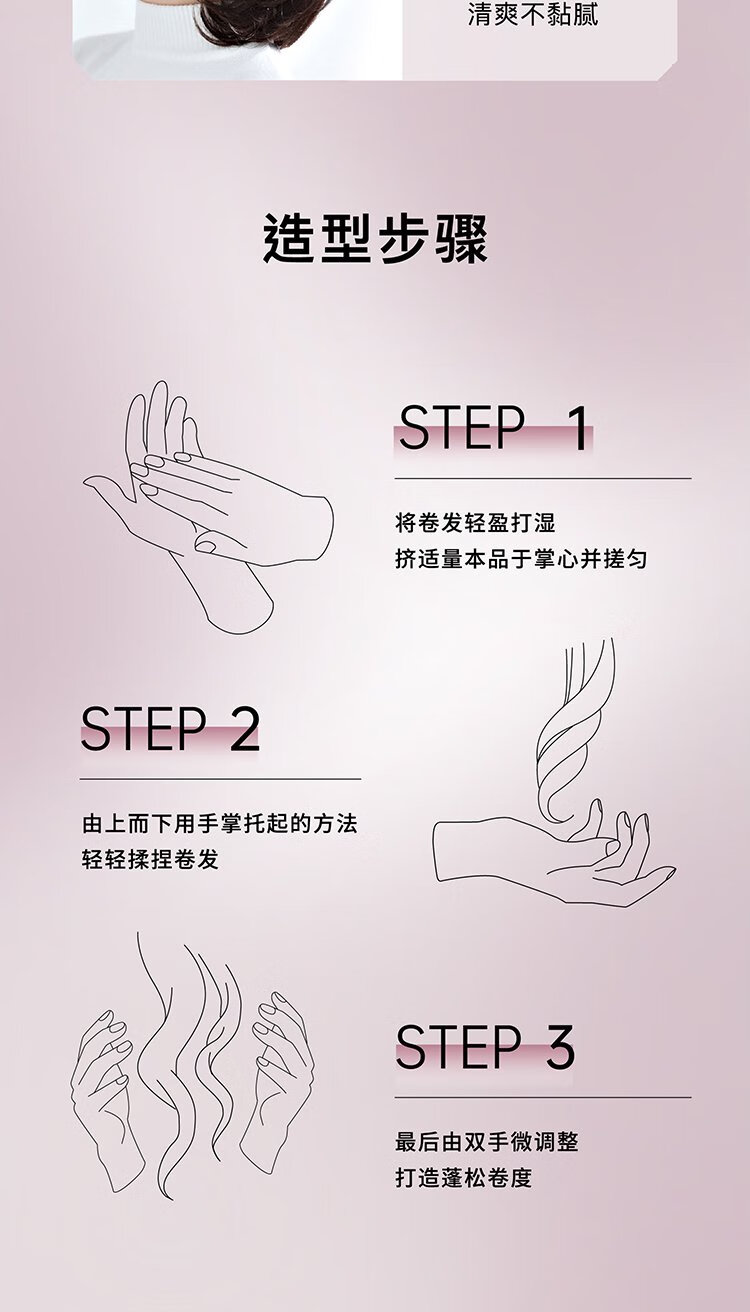 清爽不黏腻

造型步骤

STEP 1

将卷发轻盈打湿
挤适量本品于掌心并搓匀

STEP 2

由上而下用手掌托起的方法
轻轻揉捏卷发

STEP 3

最后由双手微调整
打造蓬松卷度