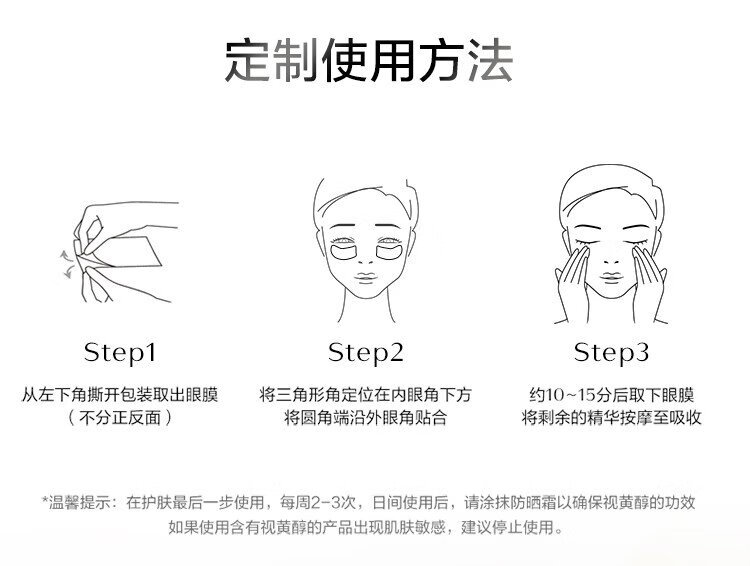 定制使用方法

Step1
从左下角撕开包装取出眼膜
（不分正反面）

Step2
将三角形角定位在内眼角下方
将圆角端沿外眼角贴合

Step3
约10~15分后取下眼膜
将剩余的精华按摩至吸收

*温馨提示：在护肤最后一步使用，每周2-3次，日间使用后，请涂抹防晒霜以确保视黄醇的功效
如果使用含有视黄醇的产品出现肌肤敏感，建议停止使用。