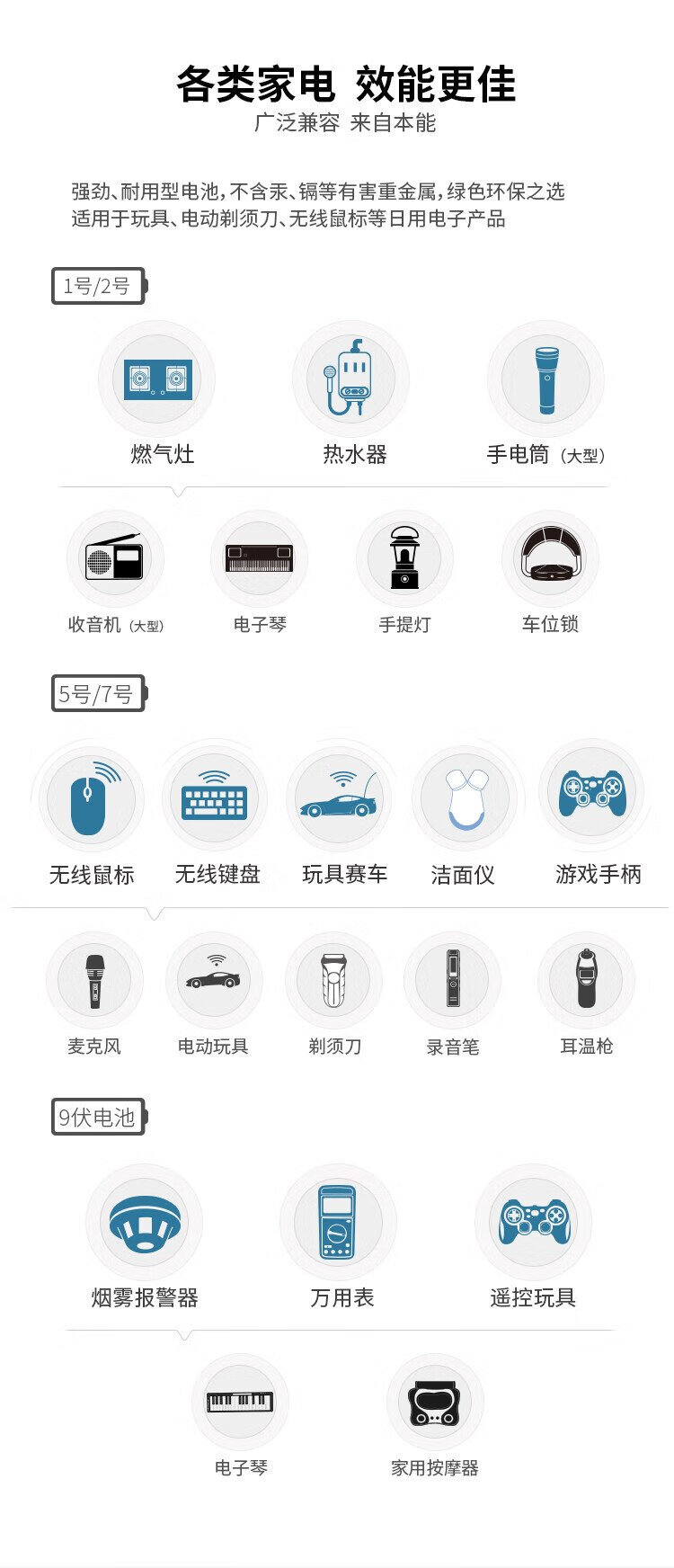 各类家电 效能更佳
广泛兼容 来自本能

强劲、耐用型电池,不含汞、镉等有害重金属,绿色环保之选
适用于玩具、电动剃须刀、无线鼠标等日用电子产品

1号/2号

燃气灶 热水器 手电筒(大型)

收音机(大型) 电子琴 手提灯 车位锁

5号/7号

无线鼠标 无线键盘 玩具赛车 洁面仪 游戏手柄

麦克风 电动玩具 剃须刀 录音笔 耳温枪

9伏电池

烟雾报警器 万用表 遥控玩具

电子琴 家用按摩器