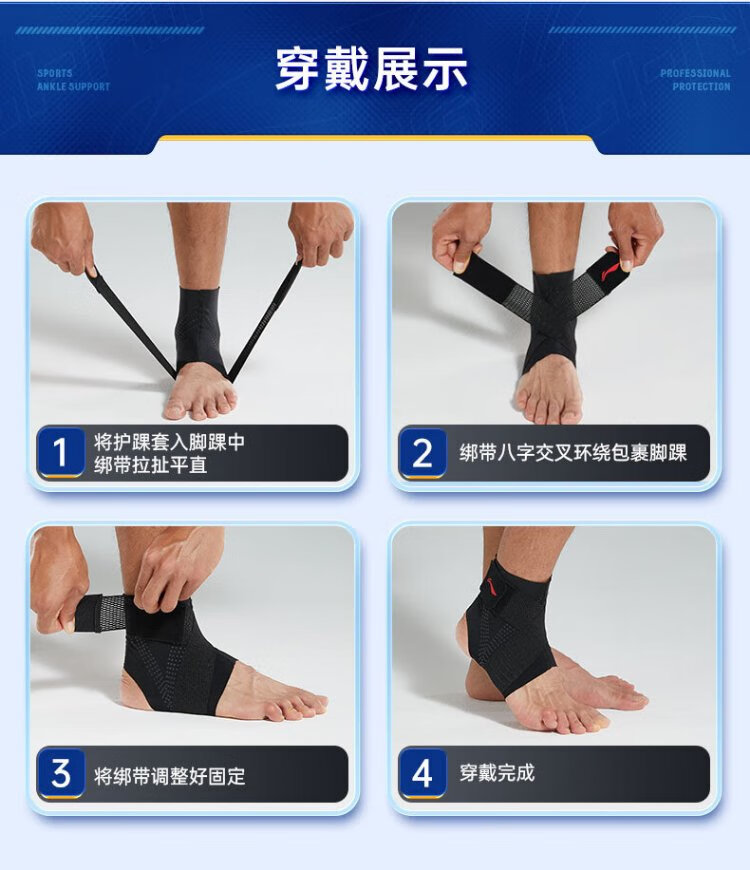 SPORTS
ANKLE SUPPORT

穿戴展示

PROFESSIONAL
PROTECTION

1 将护踝套入脚踝中
绑带拉扯平直

2 绑带八字交叉环绕包裹脚踝

3 将绑带调整好固定

4 穿戴完成