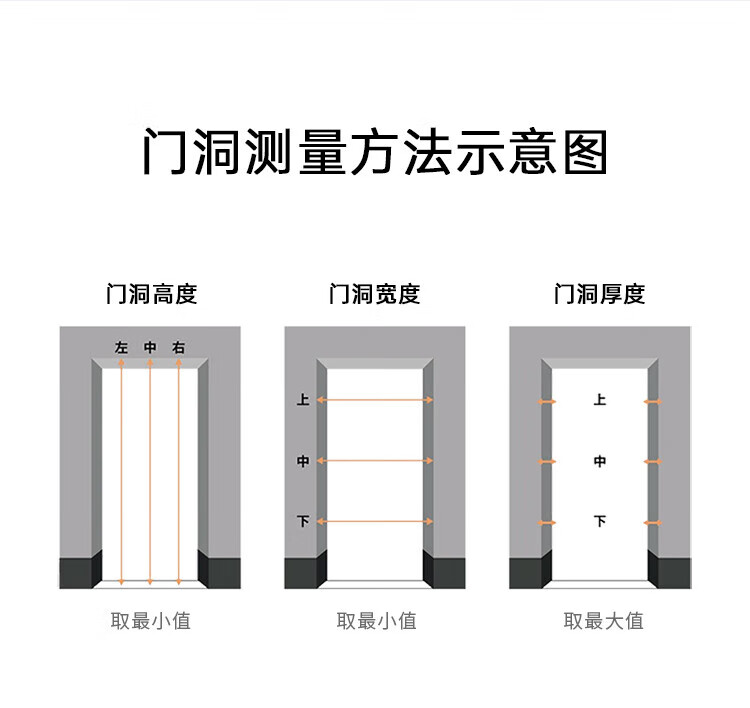 门洞测量方法示意图

门洞高度

左 中 右

取最小值

门洞宽度

上

中

下

取最小值

门洞厚度

上

中

下

取最大值