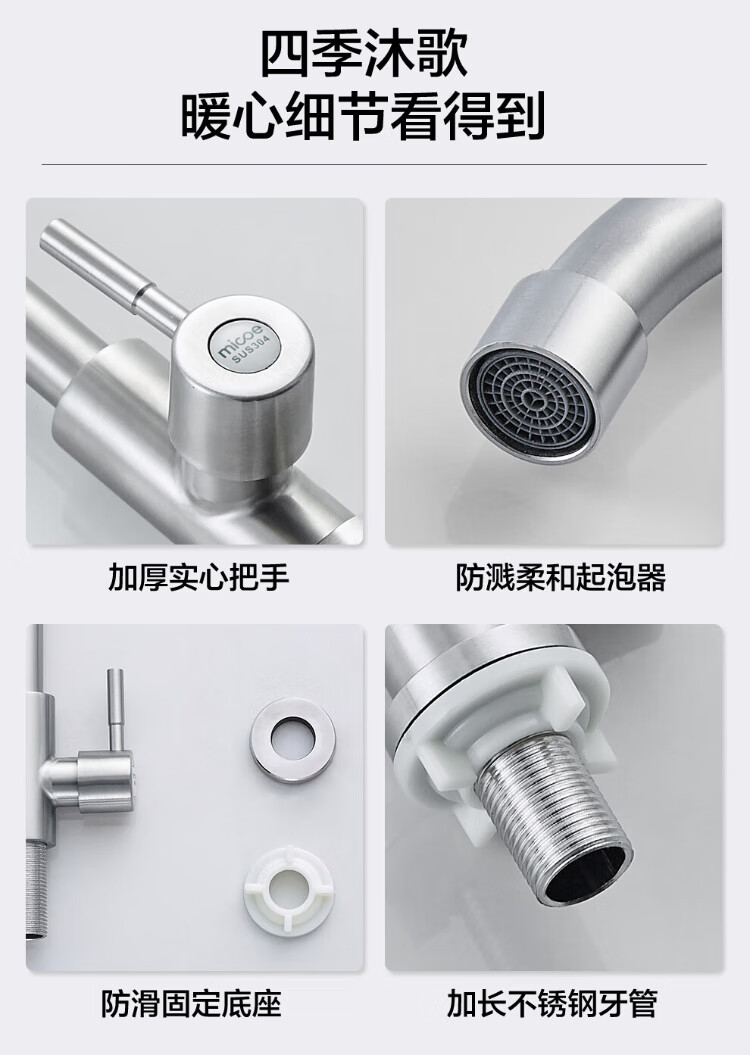 四季沐歌
暖心细节看得到

micoe
SUS304

加厚实心把手

防溅柔和起泡器

防滑固定底座

加长不锈钢牙管