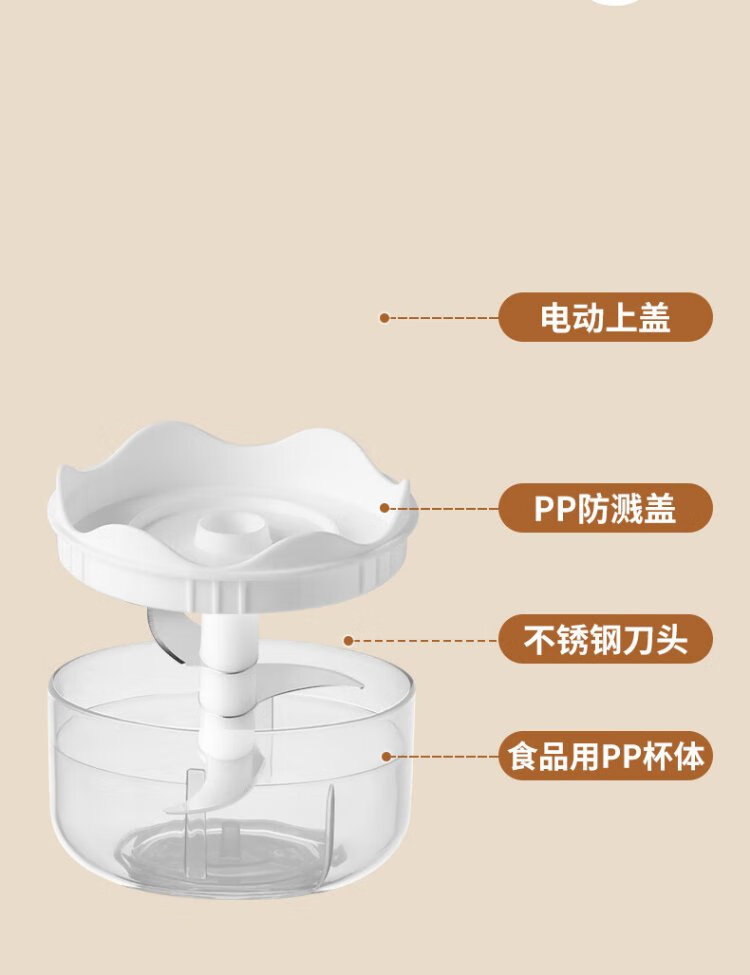 电动上盖

PP防溅盖

不锈钢刀头

食品用PP杯体