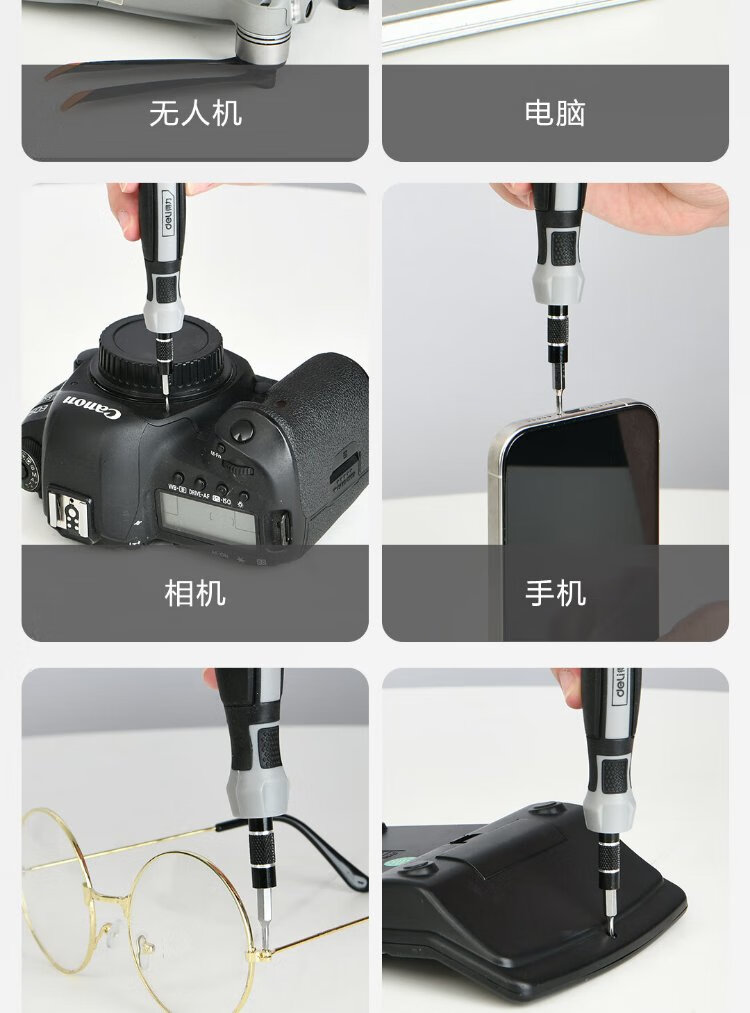 无人机

电脑

deli

Canon

相机

手机

deli