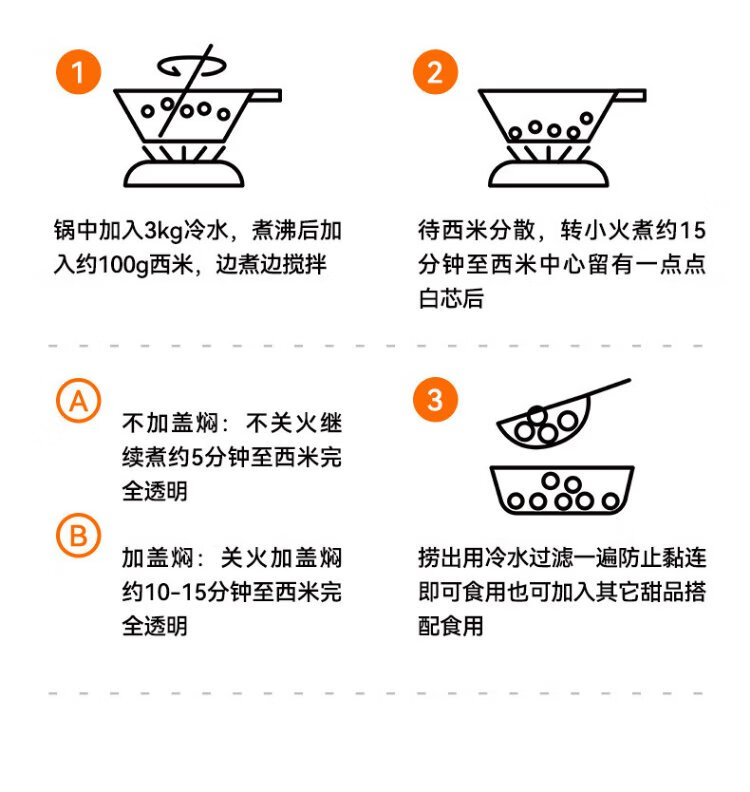 1

锅中加入3kg冷水，煮沸后加入约100g西米，边煮边搅拌

2

待西米分散，转小火煮约15分钟至西米中心留有一点点白芯后

A

不加盖焖：不关火继续煮约5分钟至西米完全透明

B

加盖焖：关火加盖焖约10-15分钟至西米完全透明

3

捞出用冷水过滤一遍防止黏连即可食用也可加入其它甜品搭配食用