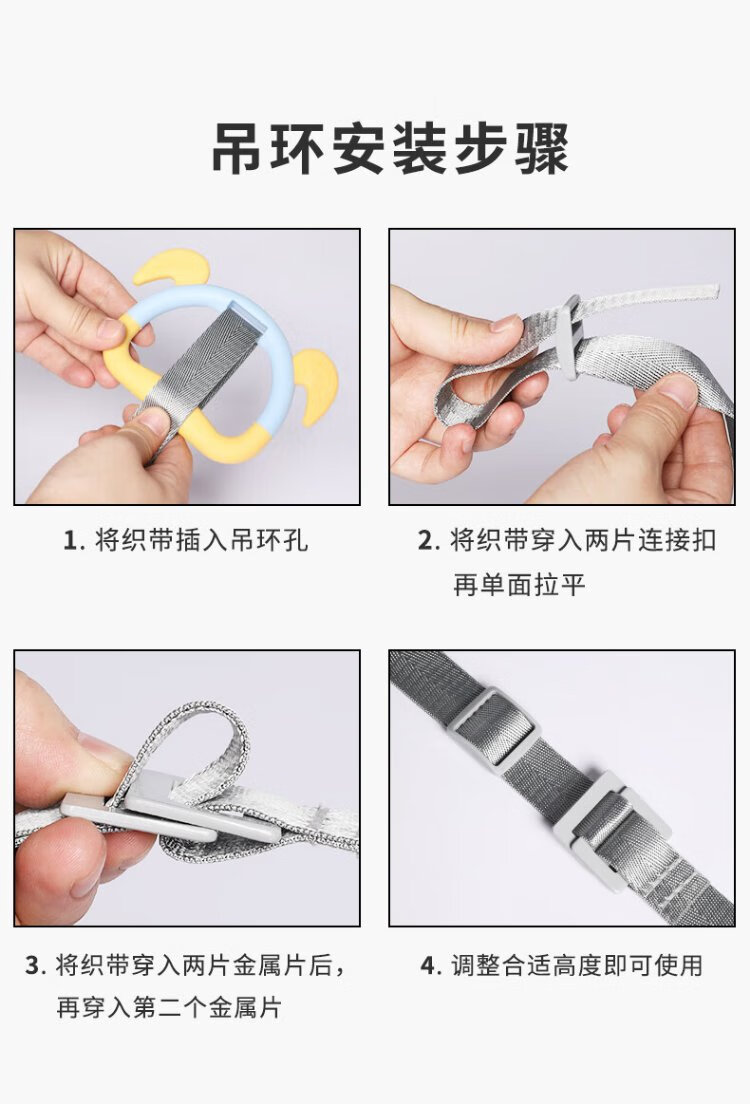 吊环安装步骤

1. 将织带插入吊环孔

2. 将织带穿入两片连接扣再单面拉平

3. 将织带穿入两片金属片后，再穿入第二个金属片

4. 调整合适高度即可使用