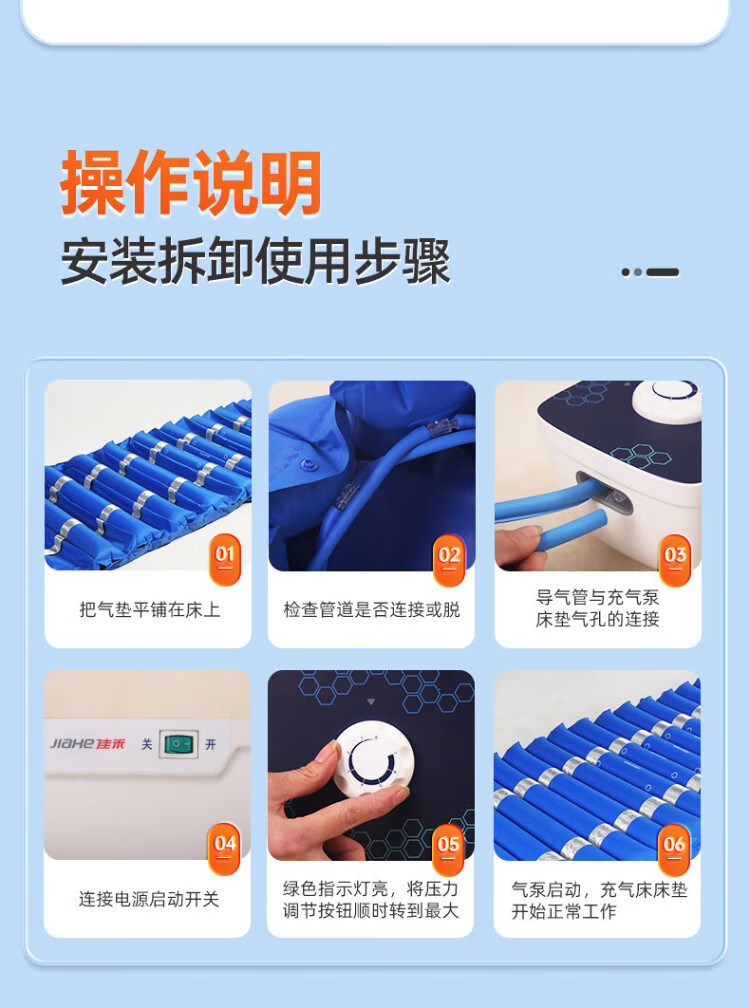 操作说明
安装拆卸使用步骤

01
把气垫平铺在床上

02
检查管道是否连接或脱

03
导气管与充气泵床垫气孔的连接

JIAHE 佳禾 关 开

04
连接电源启动开关

05
绿色指示灯亮，将压力调节按钮顺时转到最大

06
气泵启动，充气床床垫开始正常工作