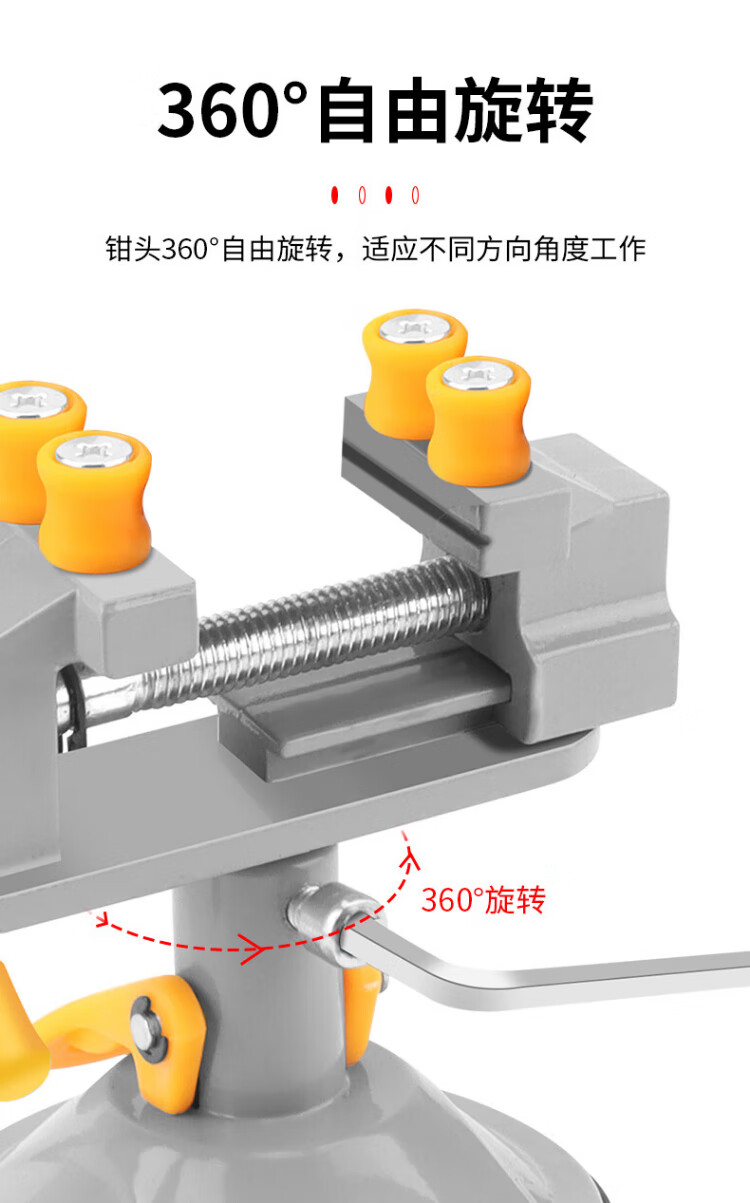 360°自由旋转

钳头360°自由旋转，适应不同方向角度工作

360°旋转