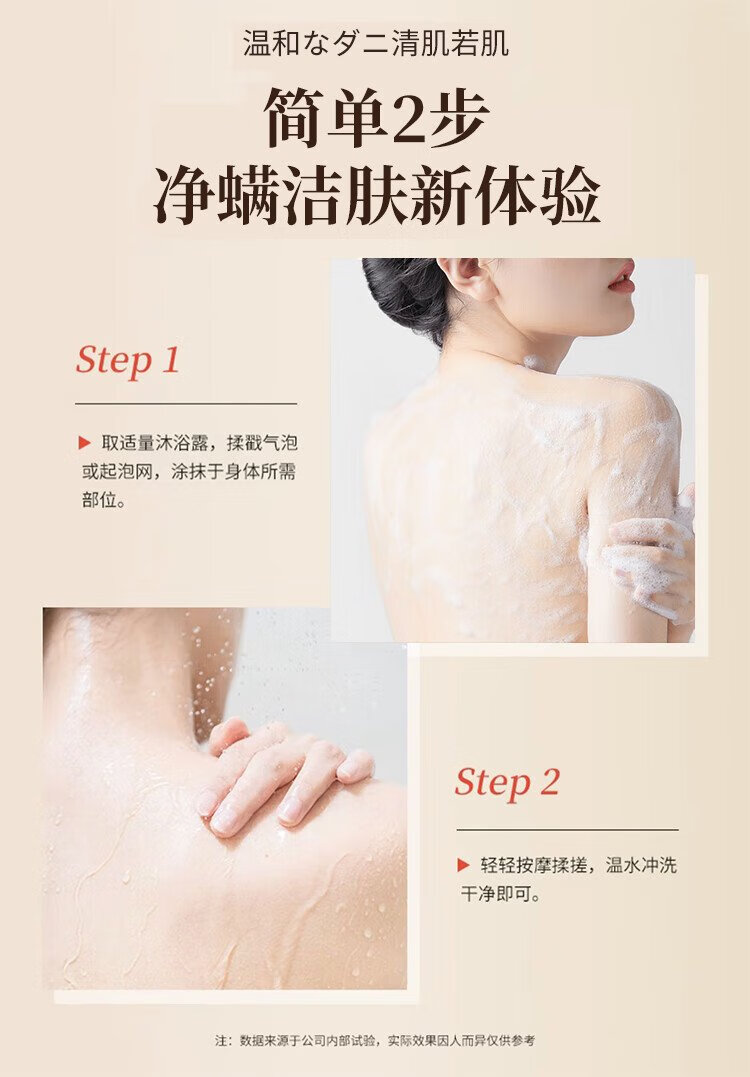 温和なダニ清肌若肌

简单2步
净螨洁肤新体验

Step 1

▶ 取适量沐浴露，揉戳气泡或起泡网，涂抹于身体所需部位。

Step 2

▶ 轻轻按摩揉搓，温水冲洗干净即可。

注：数据来源于公司内部试验，实际效果因人而异仅供参考