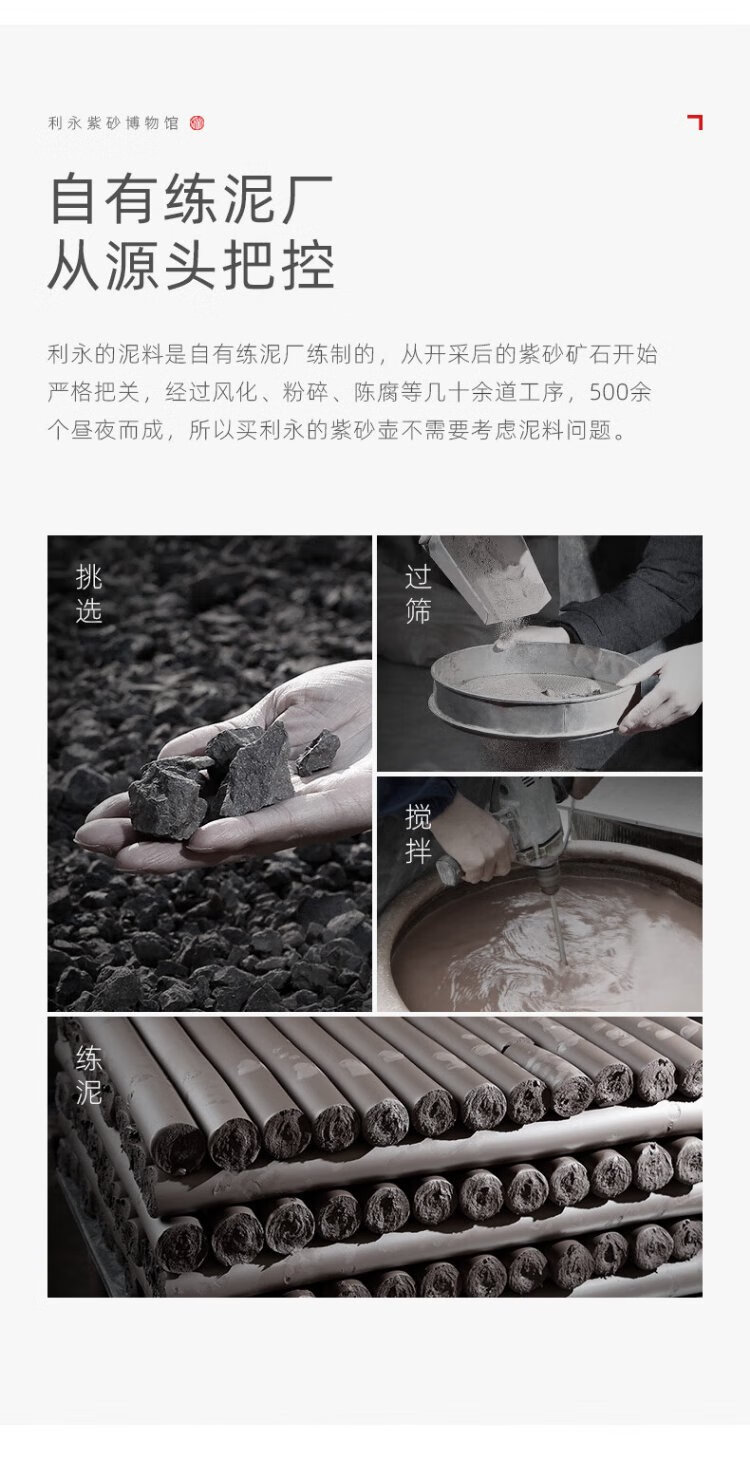 利永紫砂博物馆

自有练泥厂
从源头把控

利永的泥料是自有练泥厂练制的，从开采后的紫砂矿石开始严格把关，经过风化、粉碎、陈腐等几十余道工序，500余个昼夜而成，所以买利永的紫砂壶不需要考虑泥料问题。

挑选

过筛

搅拌

练泥