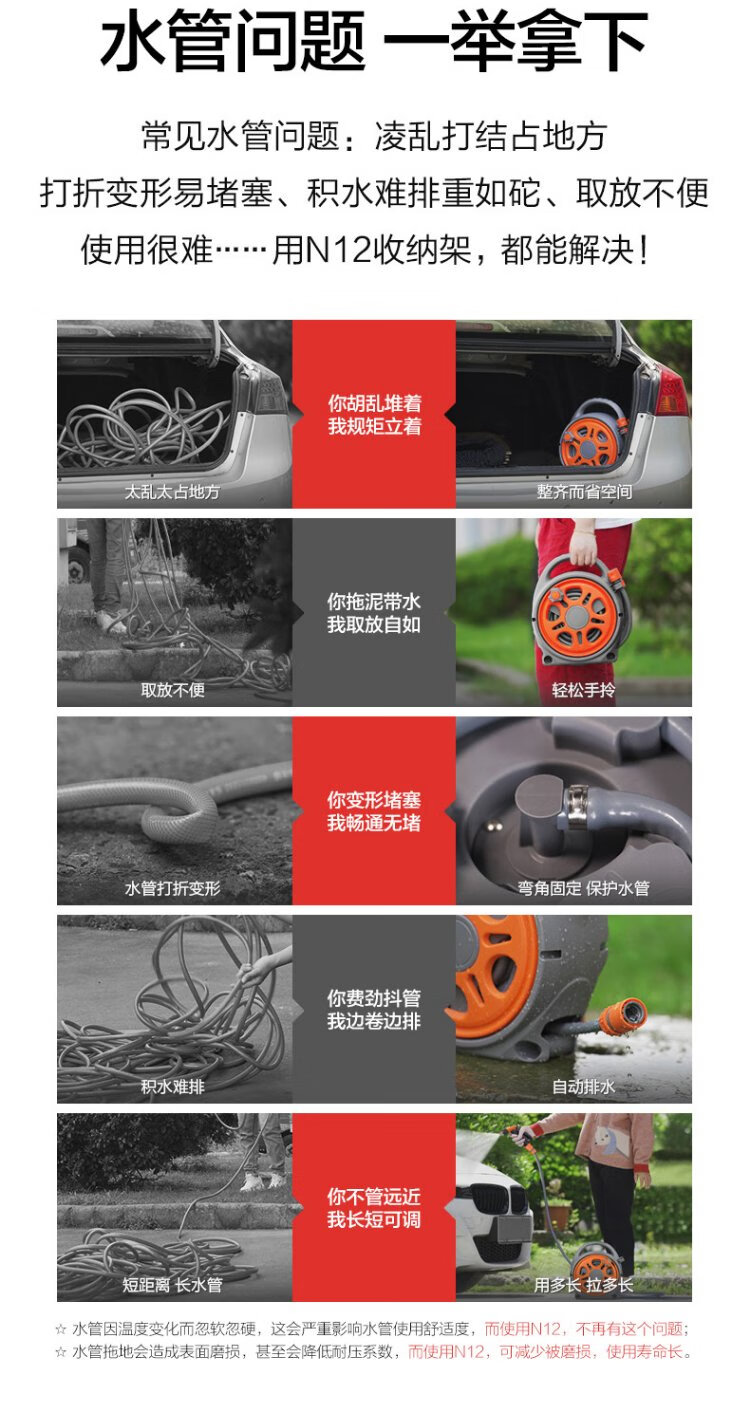 水管问题 一举拿下

常见水管问题：凌乱打结占地方
打折变形易堵塞、积水难排重如砣、取放不便
使用很难……用N12收纳架，都能解决！

太乱太占地方
你胡乱堆着
我规矩立着
整齐而省空间

取放不便
你拖泥带水
我取放自如
轻松手拎

水管打折变形
你变形堵塞
我畅通无堵
弯角固定 保护水管

积水难排
你费劲抖管
我边卷边排
自动排水

短距离 长水管
你不管远近
我长短可调
用多长 拉多长

☆ 水管因温度变化而忽软忽硬，这会严重影响水管使用舒适度，而使用N12，不再有这个问题；
☆ 水管拖地会造成表面磨损，甚至会降低耐压系数，而使用N12，可减少被磨损，使用寿命长。