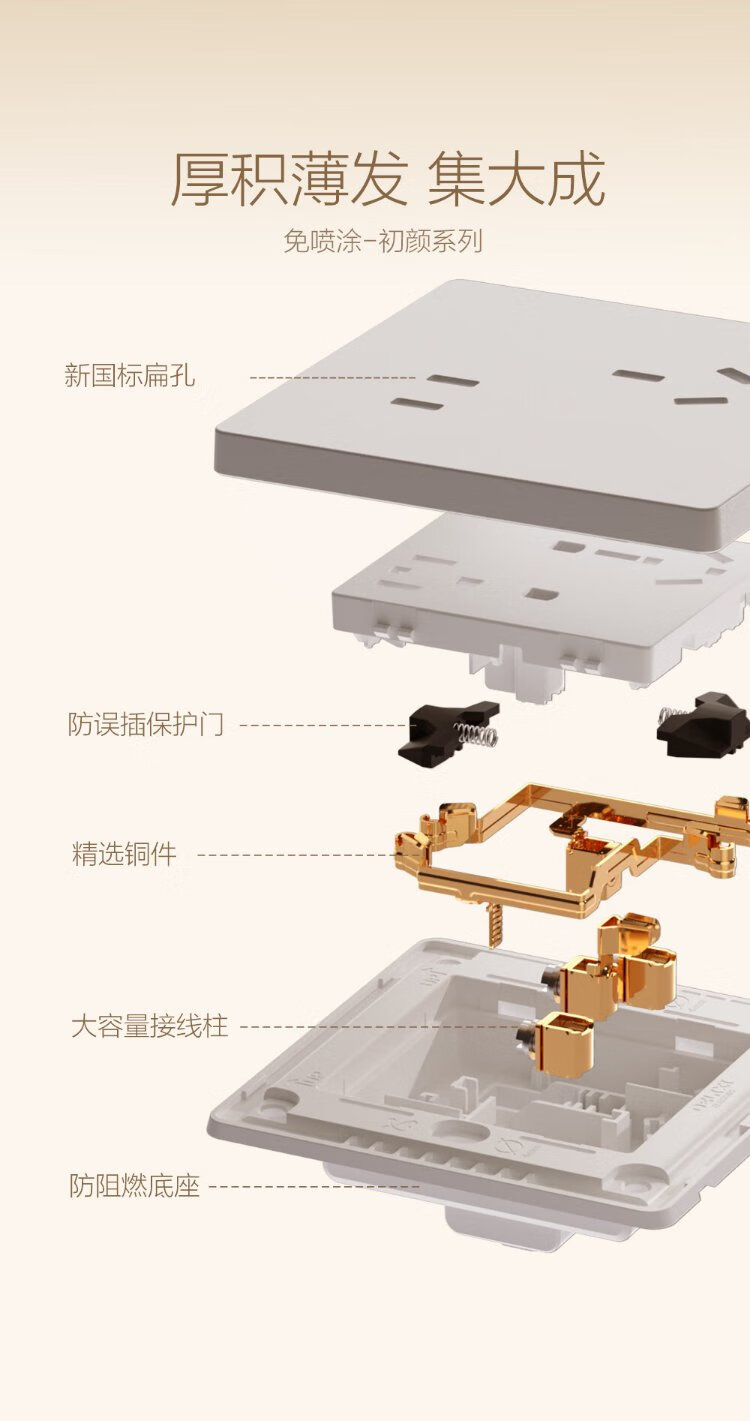 厚积薄发 集大成

免喷涂-初颜系列

新国标扁孔

防误插保护门

精选铜件

大容量接线柱

防阻燃底座