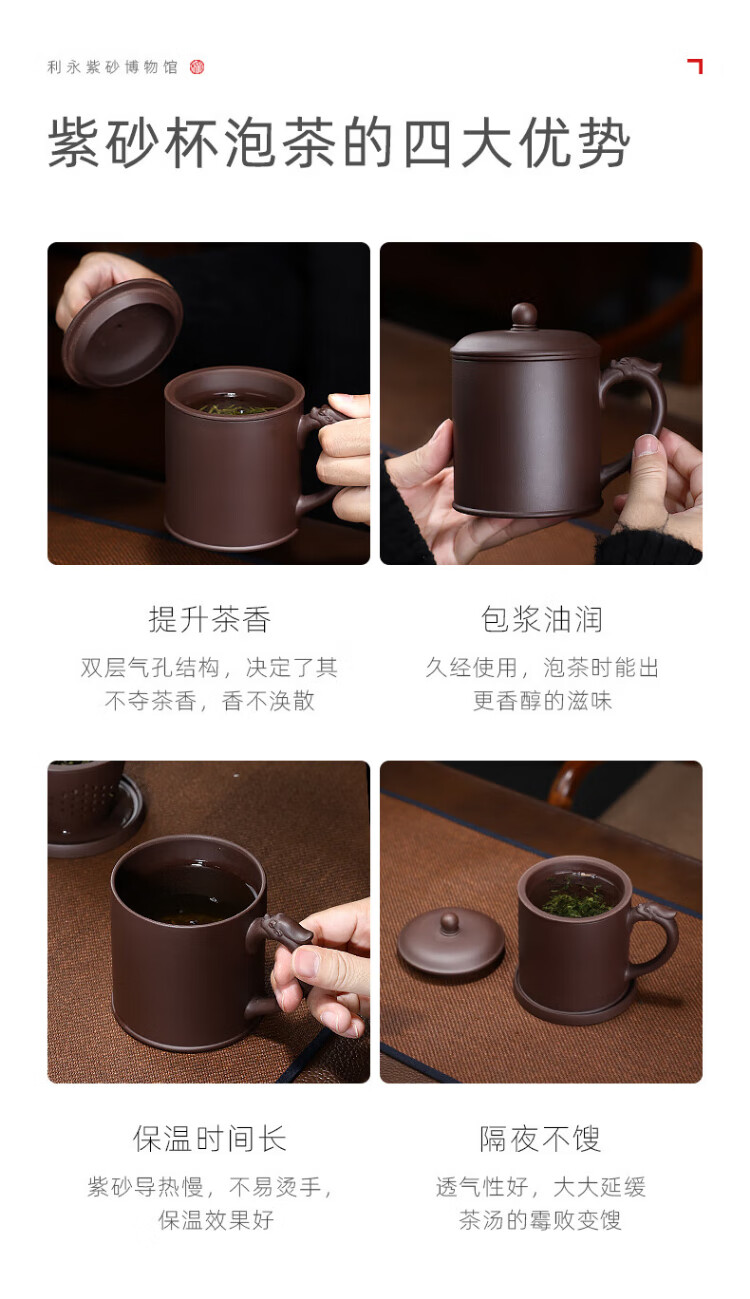 利永紫砂博物馆

紫砂杯泡茶的四大优势

提升茶香

双层气孔结构，决定了其不夺茶香，香不涣散

包浆油润

久经使用，泡茶时能出更香醇的滋味

保温时间长

紫砂导热慢，不易烫手，保温效果好

隔夜不馊

透气性好，大大延缓茶汤的霉败变馊