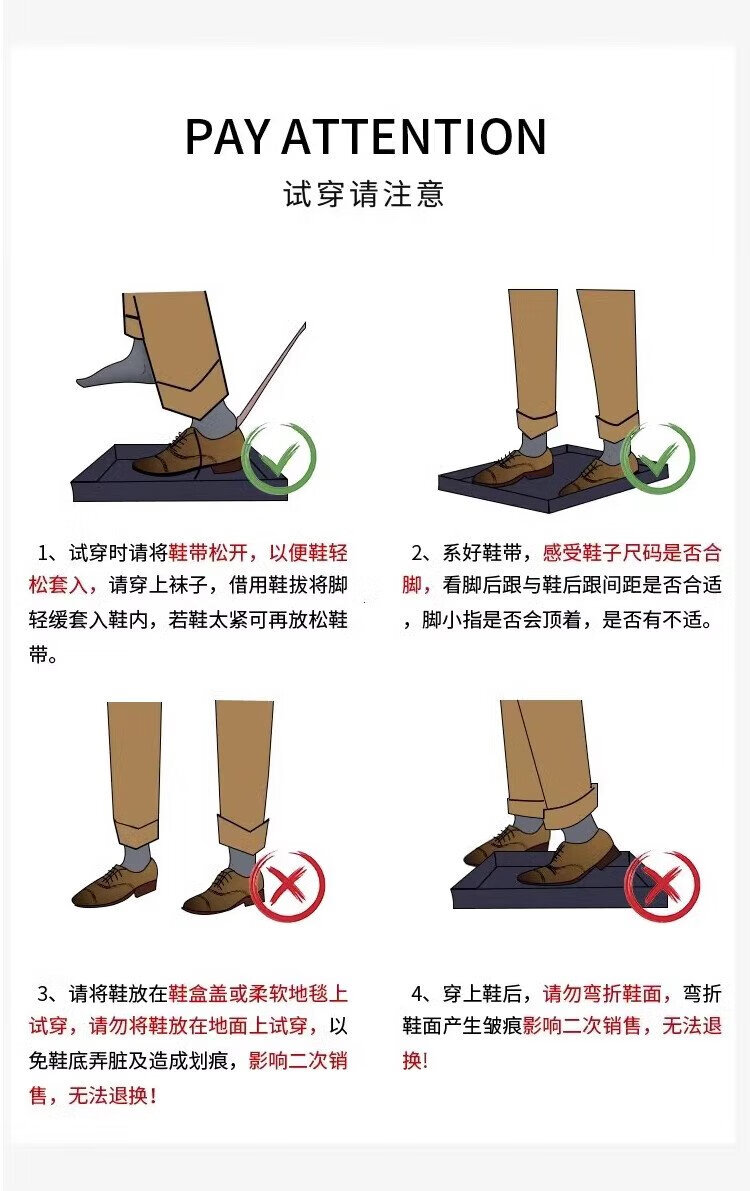 PAY ATTENTION
试穿请注意

1、试穿时请将鞋带松开，以便鞋轻松套入，请穿上袜子，借用鞋拔将脚轻缓套入鞋内，若鞋太紧可再放松鞋带。

2、系好鞋带，感受鞋子尺码是否合脚，看脚后跟与鞋后跟间距是否合适，脚小指是否会顶着，是否有不适。

3、请将鞋放在鞋盒盖或柔软地毯上试穿，请勿将鞋放在地面上试穿，以免鞋底弄脏及造成划痕，影响二次销售，无法退换！

4、穿上鞋后，请勿弯折鞋面，弯折鞋面产生皱痕影响二次销售，无法退换！