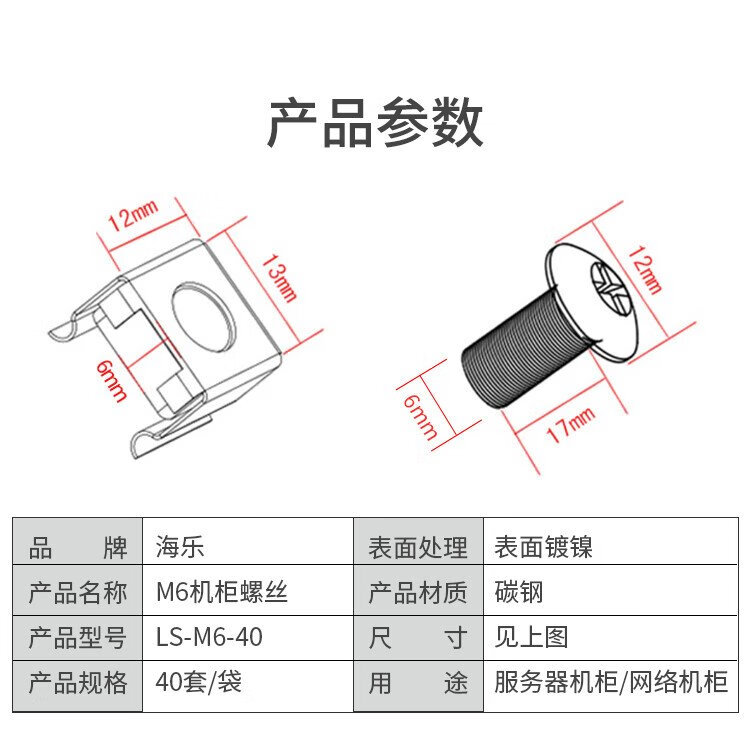 产品参数

12mm
13mm
6mm

12mm
6mm
17mm

| 品　　牌 | 海乐 | 表面处理 | 表面镀镍 |
|---|---|---|---|
| 产品名称 | M6机柜螺丝 | 产品材质 | 碳钢 |
| 产品型号 | LS-M6-40 | 尺　　寸 | 见上图 |
| 产品规格 | 40套/袋 | 用　　途 | 服务器机柜/网络机柜 |