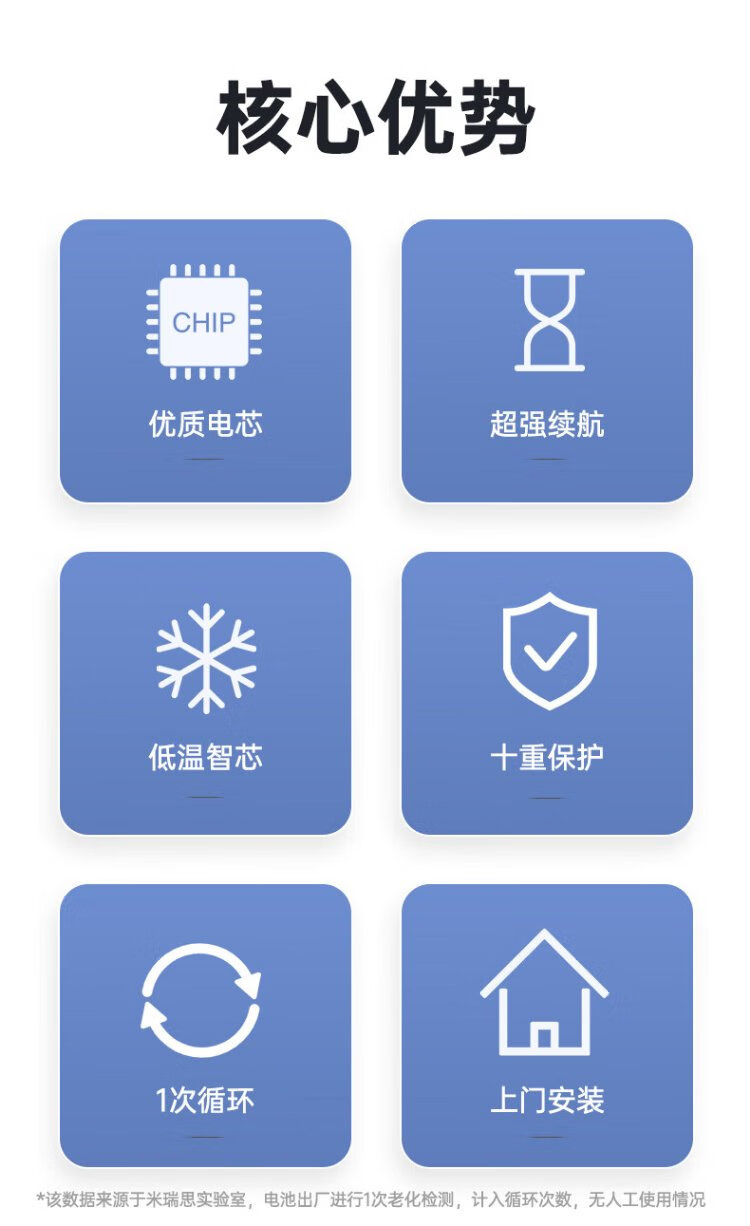 核心优势

CHIP
优质电芯

超强续航

低温智芯

十重保护

1次循环

上门安装

*该数据来源于米瑞思实验室，电池出厂进行1次老化检测，计入循环次数，无人工使用情况