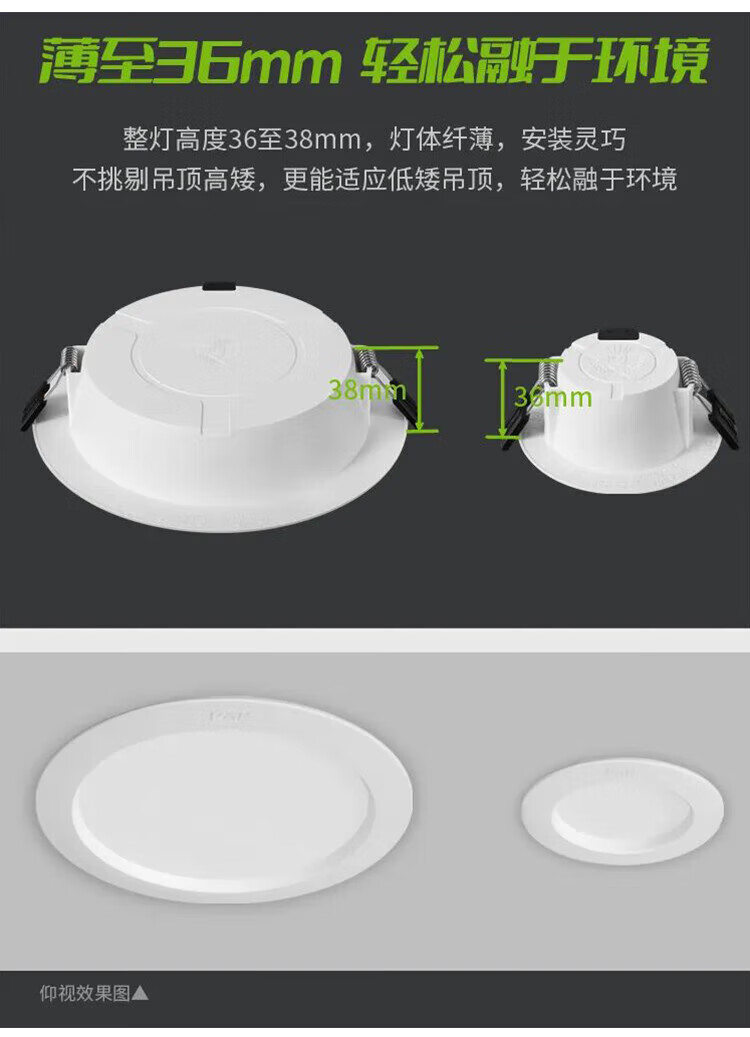 薄至36mm 轻松融于环境

整灯高度36至38mm，灯体纤薄，安装灵巧
不挑剔吊顶高矮，更能适应低矮吊顶，轻松融于环境

38mm

36mm

仰视效果图▲