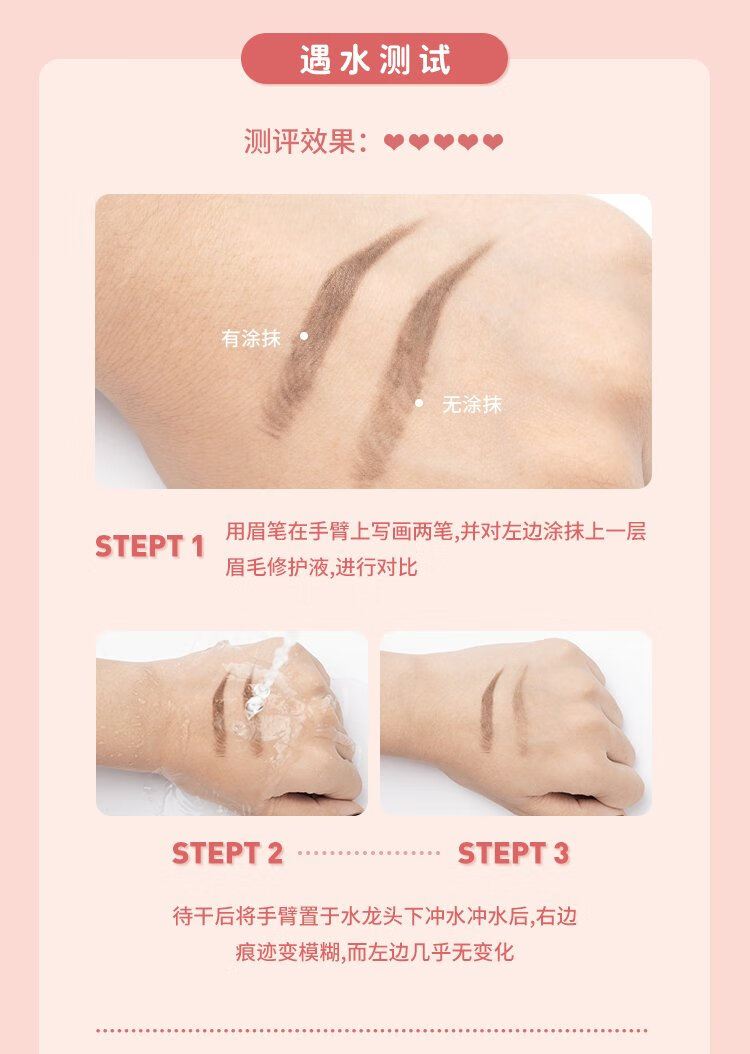 遇水测试

测评效果：❤❤❤❤❤

有涂抹

无涂抹

STEPT 1 用眉笔在手臂上写画两笔,并对左边涂抹上一层眉毛修护液,进行对比

STEPT 2

STEPT 3

待干后将手臂置于水龙头下冲水冲水后,右边痕迹变模糊,而左边几乎无变化