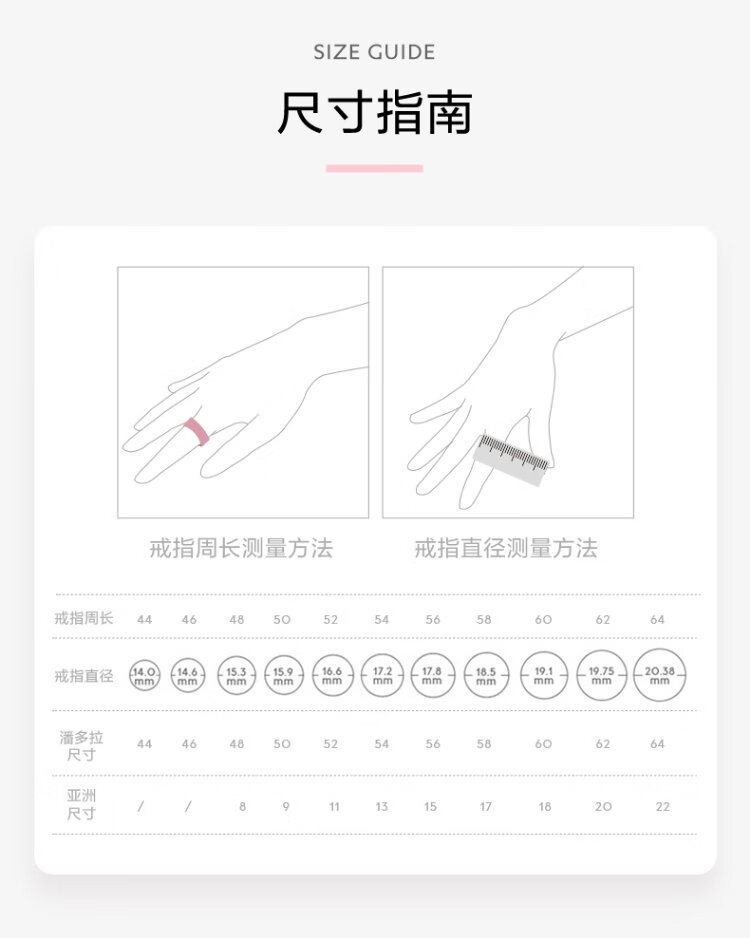 SIZE GUIDE

尺寸指南

戒指周长测量方法

戒指直径测量方法

| 戒指周长 | 44 | 46 | 48 | 50 | 52 | 54 | 56 | 58 | 60 | 62 | 64 |
|---|---|---|---|---|---|---|---|---|---|---|---|
| 戒指直径 | 14.0 mm | 14.6 mm | 15.3 mm | 15.9 mm | 16.6 mm | 17.2 mm | 17.8 mm | 18.5 mm | 19.1 mm | 19.75 mm | 20.38 mm |
| 潘多拉尺寸 | 44 | 46 | 48 | 50 | 52 | 54 | 56 | 58 | 60 | 62 | 64 |
| 亚洲尺寸 | / | / | 8 | 9 | 11 | 13 | 15 | 17 | 18 | 20 | 22 |