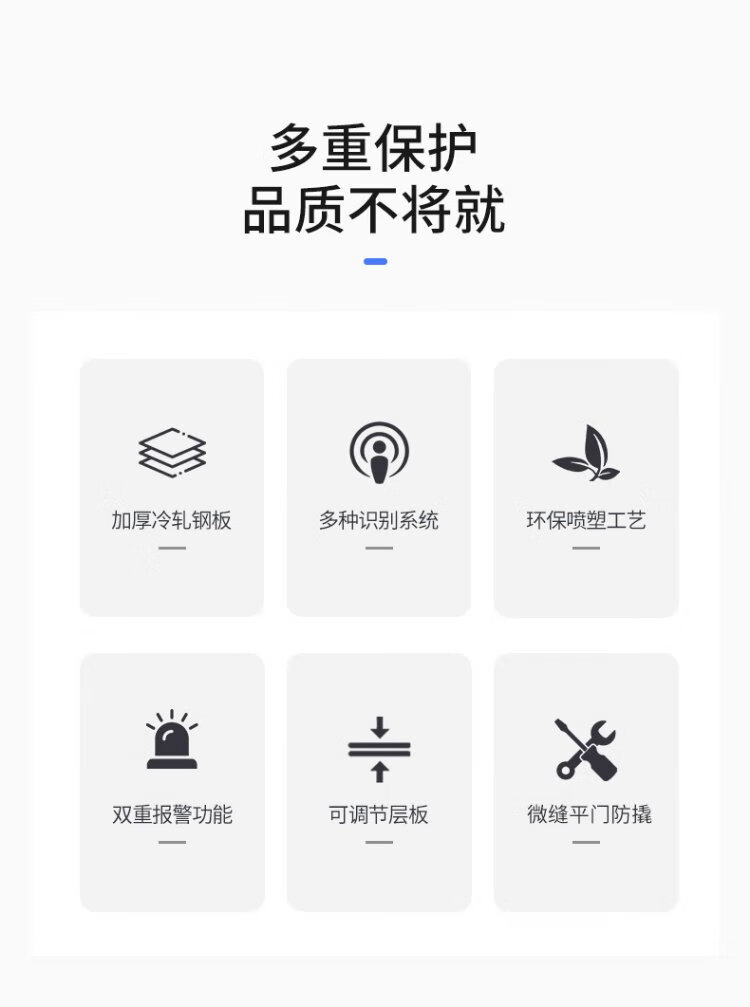 多重保护
品质不将就

加厚冷轧钢板

多种识别系统

环保喷塑工艺

双重报警功能

可调节层板

微缝平门防撬