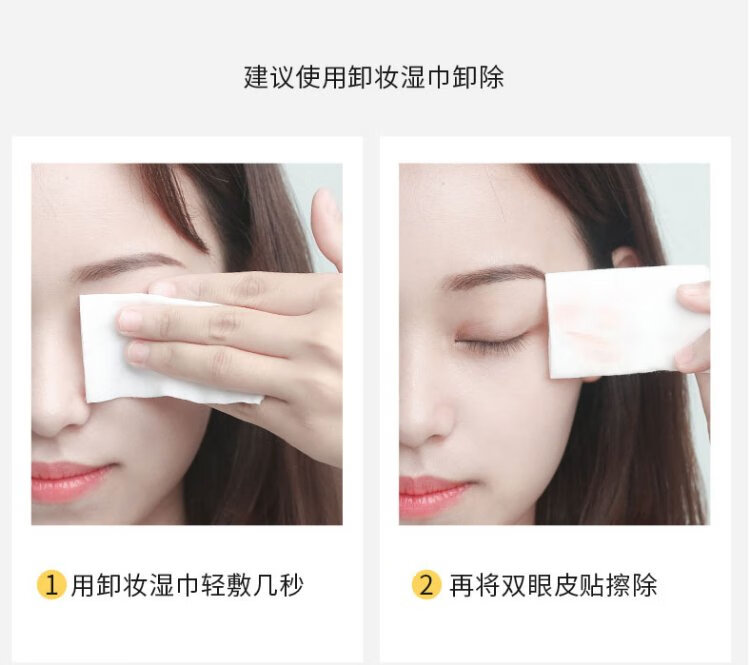 建议使用卸妆湿巾卸除

1 用卸妆湿巾轻敷几秒

2 再将双眼皮贴擦除