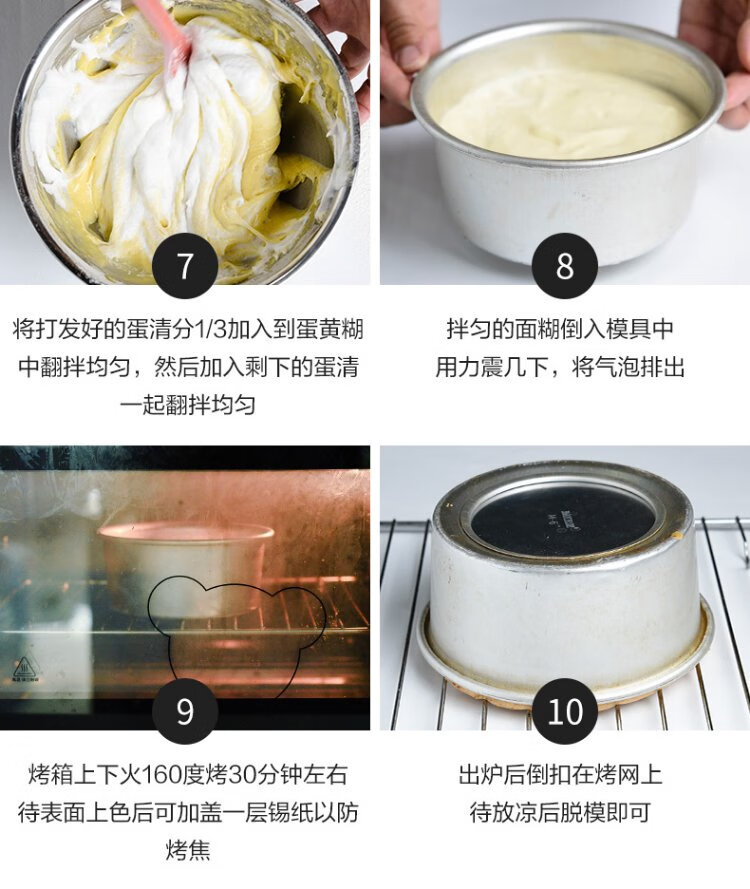 7

将打发好的蛋清分1/3加入到蛋黄糊中翻拌均匀，然后加入剩下的蛋清一起翻拌均匀

8

拌匀的面糊倒入模具中
用力震几下，将气泡排出

9

烤箱上下火160度烤30分钟左右
待表面上色后可加盖一层锡纸以防烤焦

10

出炉后倒扣在烤网上
待放凉后脱模即可