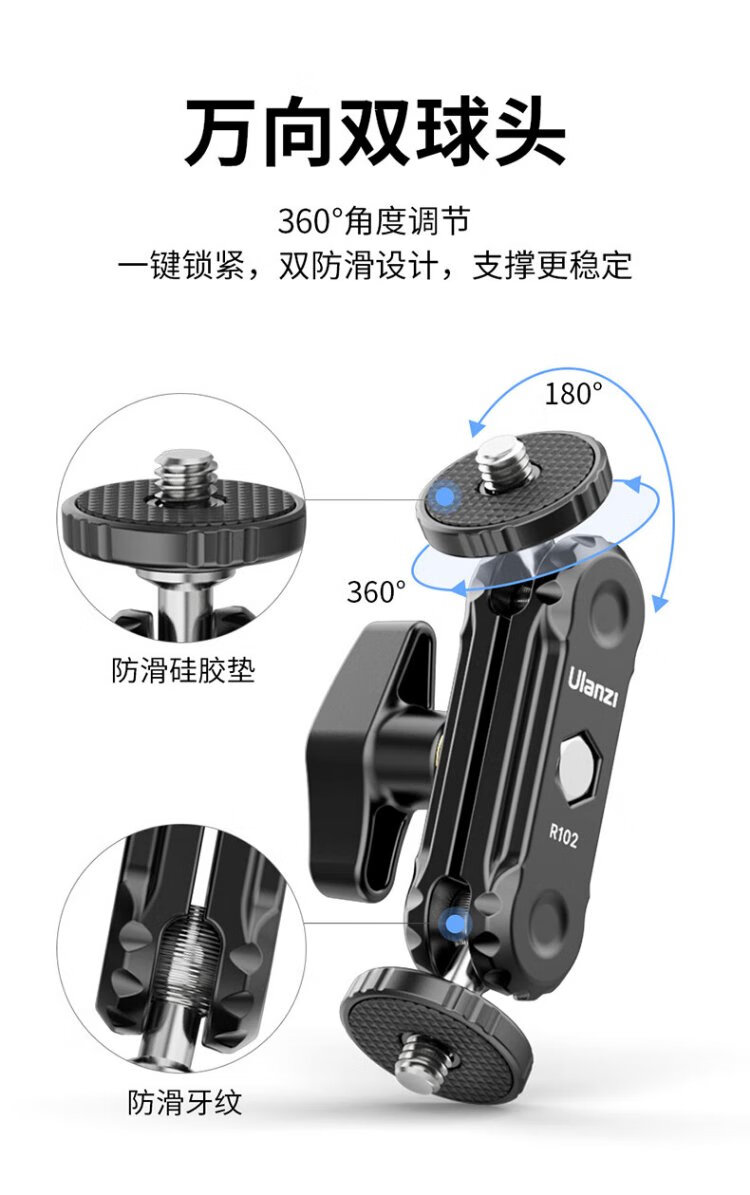 万向双球头

360°角度调节
一键锁紧，双防滑设计，支撑更稳定

180°

360°

防滑硅胶垫

Ulanzi

R102

防滑牙纹