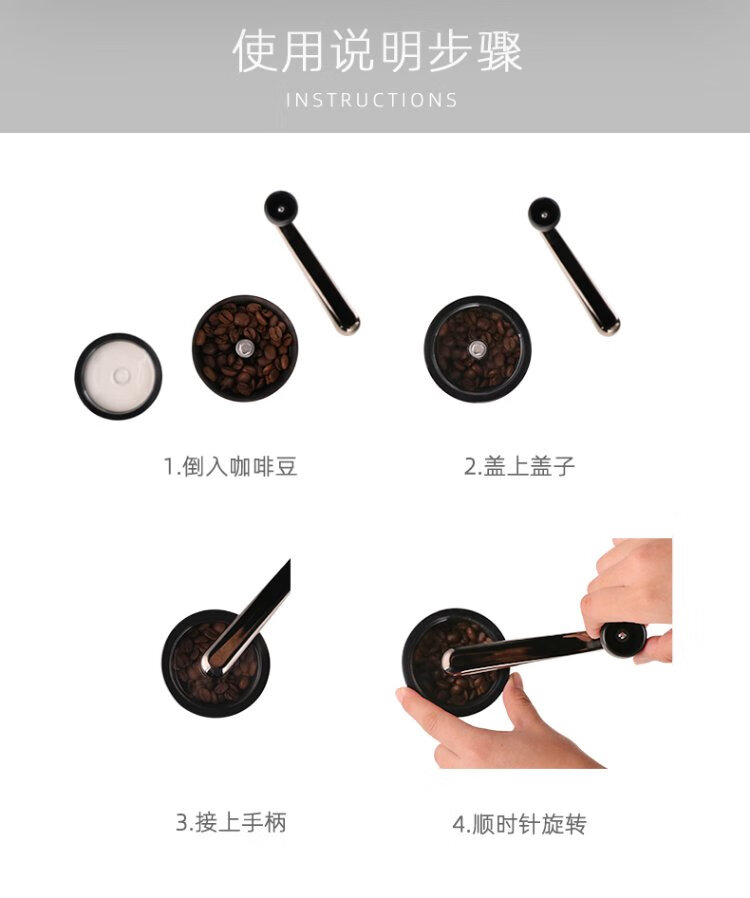 使用说明步骤
INSTRUCTIONS

1.倒入咖啡豆

2.盖上盖子

3.接上手柄

4.顺时针旋转