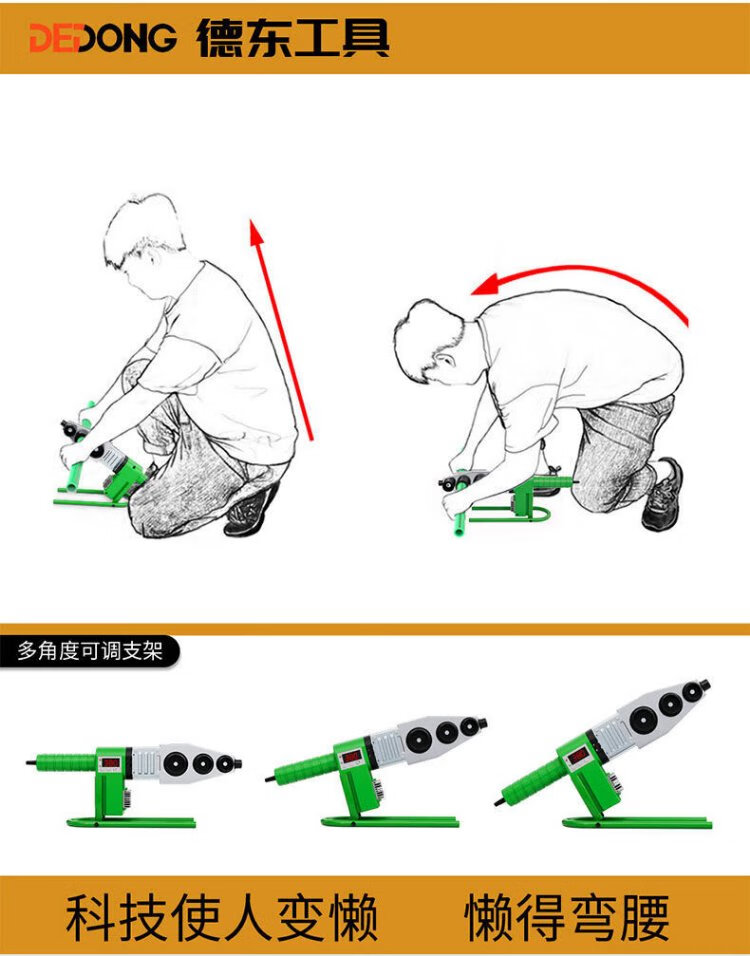 DEDONG 德东工具

多角度可调支架

科技使人变懒 懒得弯腰