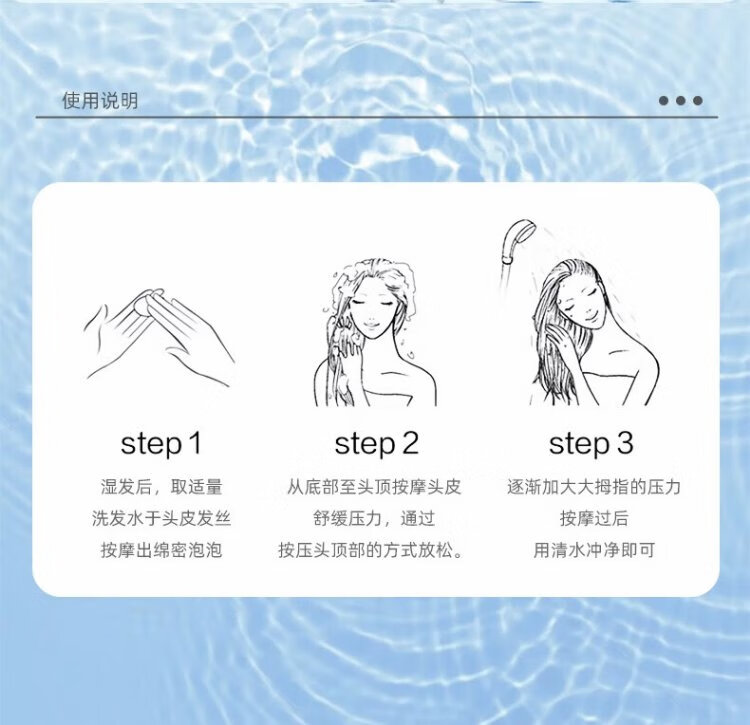 使用说明

step 1

湿发后，取适量
洗发水于头皮发丝
按摩出绵密泡泡

step 2

从底部至头顶按摩头皮
舒缓压力，通过
按压头顶部的方式放松。

step 3

逐渐加大大拇指的压力
按摩过后
用清水冲净即可