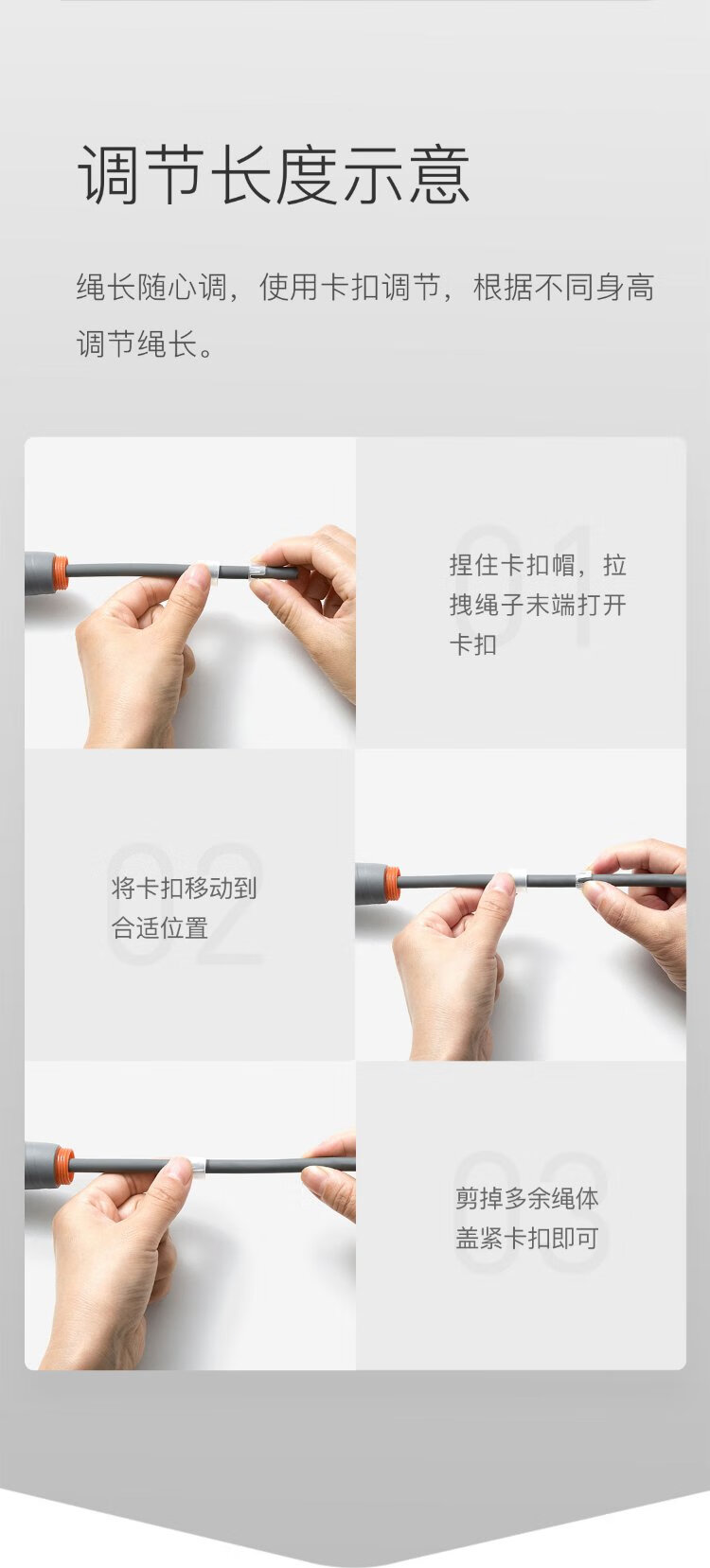 调节长度示意

绳长随心调，使用卡扣调节，根据不同身高调节绳长。

01

捏住卡扣帽，拉拽绳子末端打开卡扣

02

将卡扣移动到合适位置

03

剪掉多余绳体盖紧卡扣即可