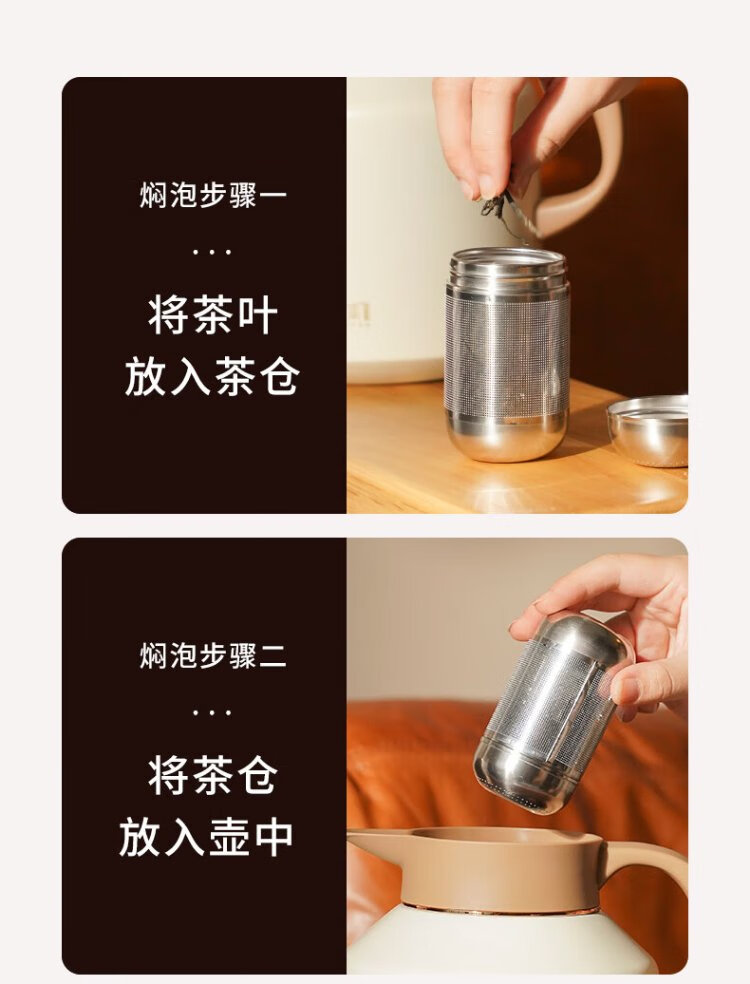 焖泡步骤一

...

将茶叶
放入茶仓

焖泡步骤二

...

将茶仓
放入壶中