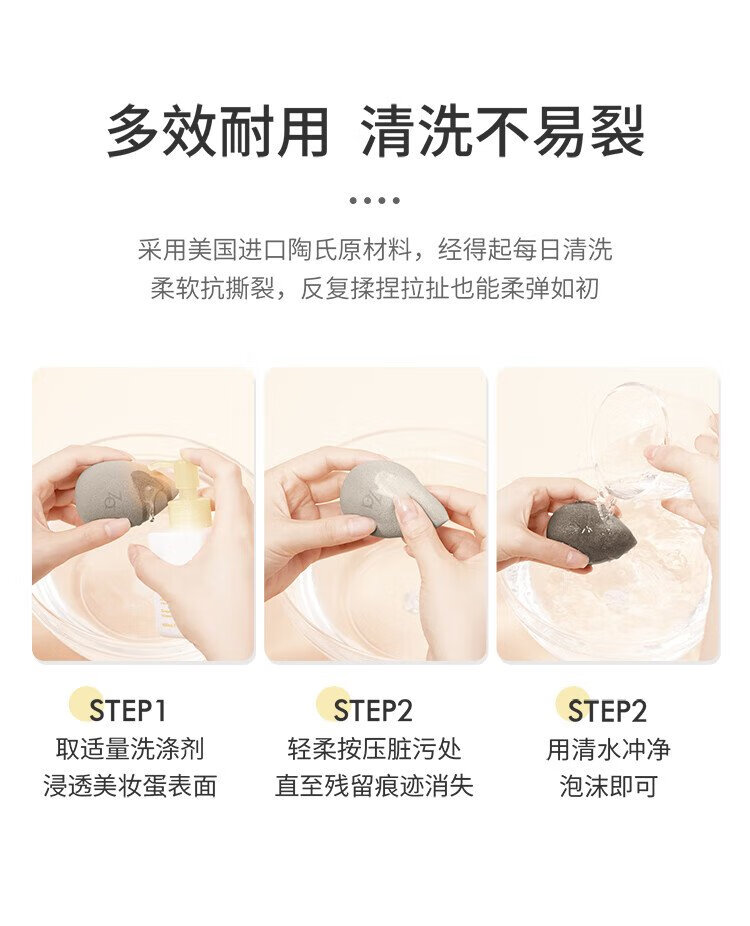 多效耐用 清洗不易裂

采用美国进口陶氏原材料，经得起每日清洗
柔软抗撕裂，反复揉捏拉扯也能柔弹如初

STEP1
取适量洗涤剂
浸透美妆蛋表面

STEP2
轻柔按压脏污处
直至残留痕迹消失

STEP2
用清水冲净
泡沫即可