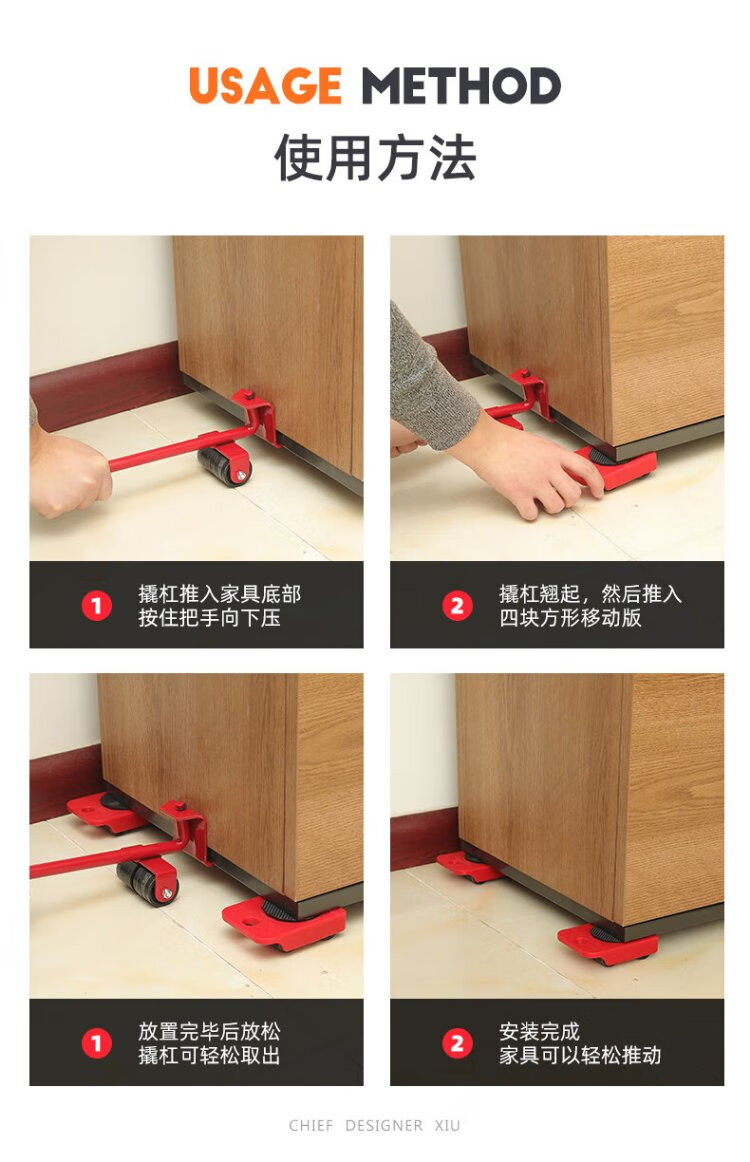 USAGE METHOD
使用方法

1 撬杠推入家具底部
按住把手向下压

2 撬杠翘起，然后推入
四块方形移动版

1 放置完毕后放松
撬杠可轻松取出

2 安装完成
家具可以轻松推动

CHIEF DESIGNER XIU