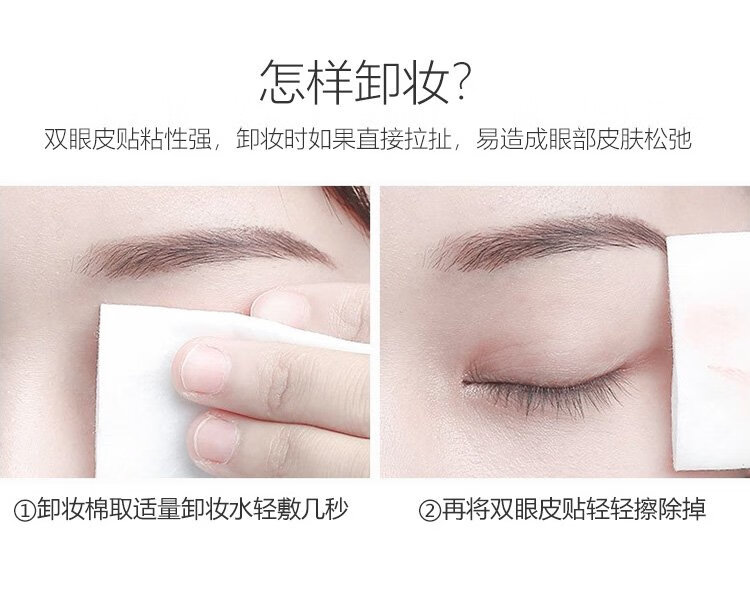 怎样卸妆?

双眼皮贴粘性强，卸妆时如果直接拉扯，易造成眼部皮肤松弛

①卸妆棉取适量卸妆水轻敷几秒

②再将双眼皮贴轻轻擦除掉