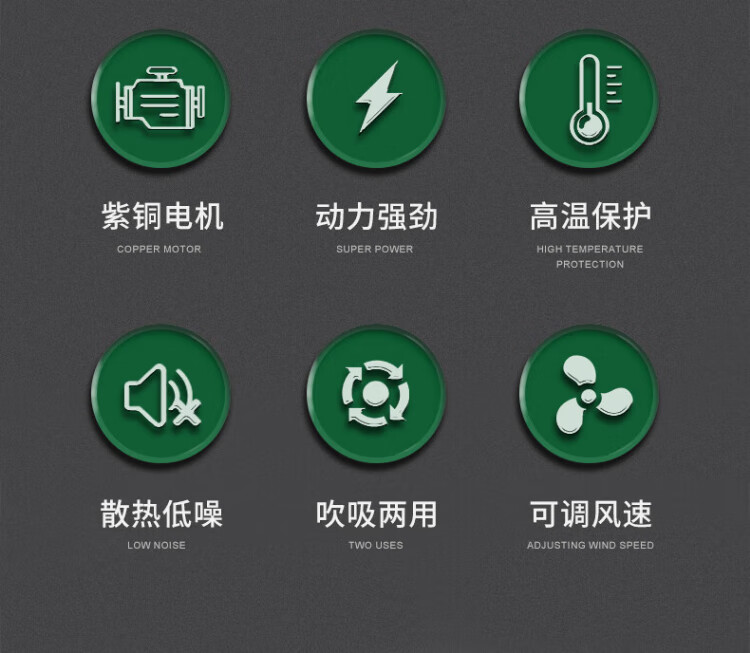 紫铜电机
COPPER MOTOR

动力强劲
SUPER POWER

高温保护
HIGH TEMPERATURE PROTECTION

散热低噪
LOW NOISE

吹吸两用
TWO USES

可调风速
ADJUSTING WIND SPEED