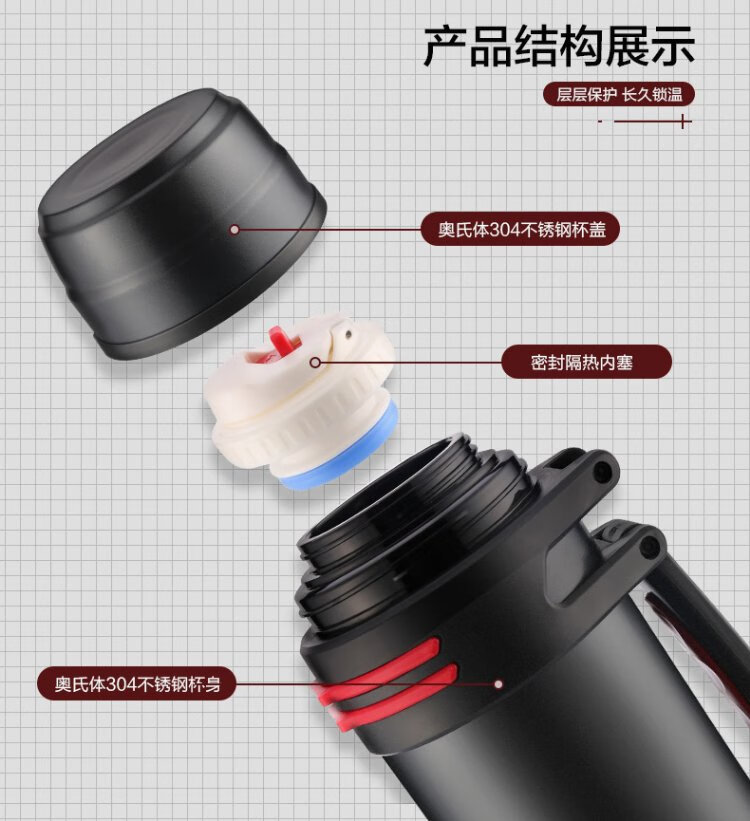 产品结构展示

层层保护 长久锁温

奥氏体304不锈钢杯盖

密封隔热内塞

奥氏体304不锈钢杯身