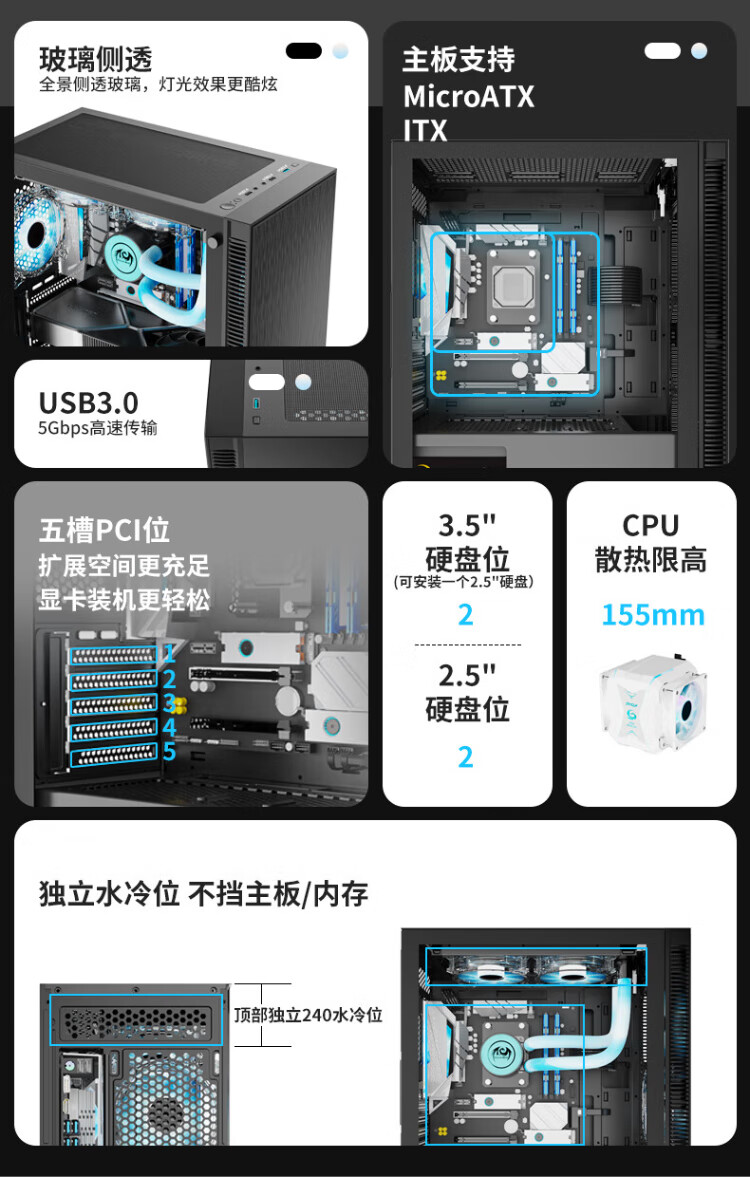 玻璃侧透
全景侧透玻璃，灯光效果更酷炫

主板支持
MicroATX
ITX

USB3.0
5Gbps高速传输

五槽PCI位
扩展空间更充足
显卡装机更轻松

1
2
3
4
5

3.5"
硬盘位
(可安装一个2.5"硬盘)
2

2.5"
硬盘位
2

CPU
散热限高
155mm

独立水冷位 不挡主板/内存

顶部独立240水冷位