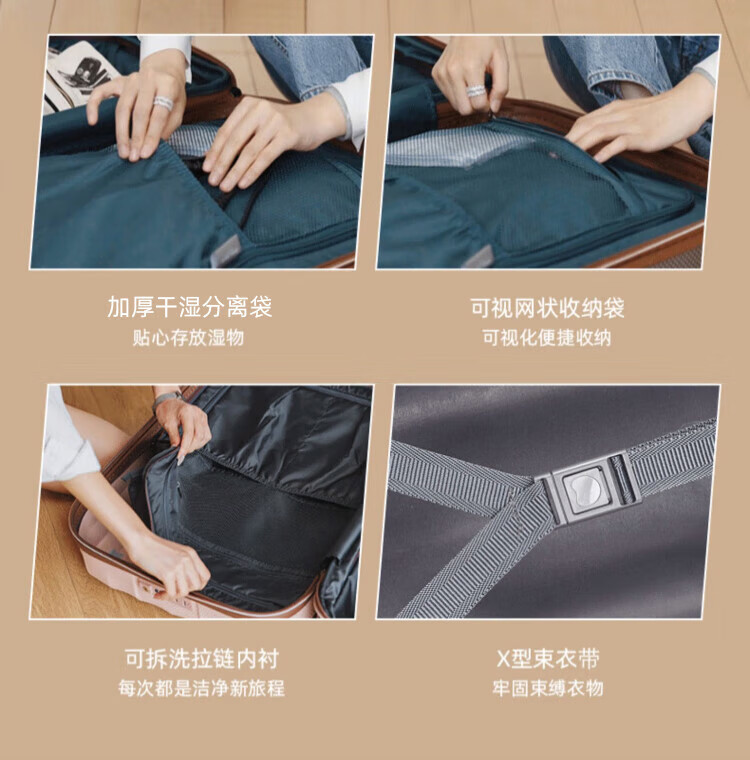 加厚干湿分离袋
贴心存放湿物

可视网状收纳袋
可视化便捷收纳

可拆洗拉链内衬
每次都是洁净新旅程

X型束衣带
牢固束缚衣物