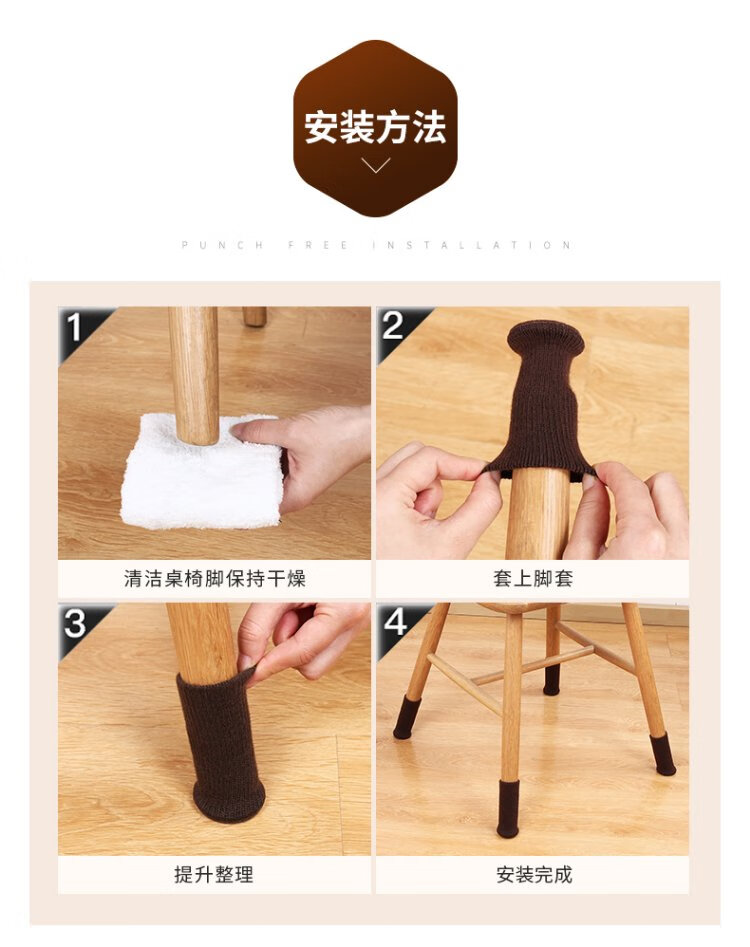 安装方法

PUNCH FREE INSTALLATION

1

清洁桌椅脚保持干燥

2

套上脚套

3

提升整理

4

安装完成