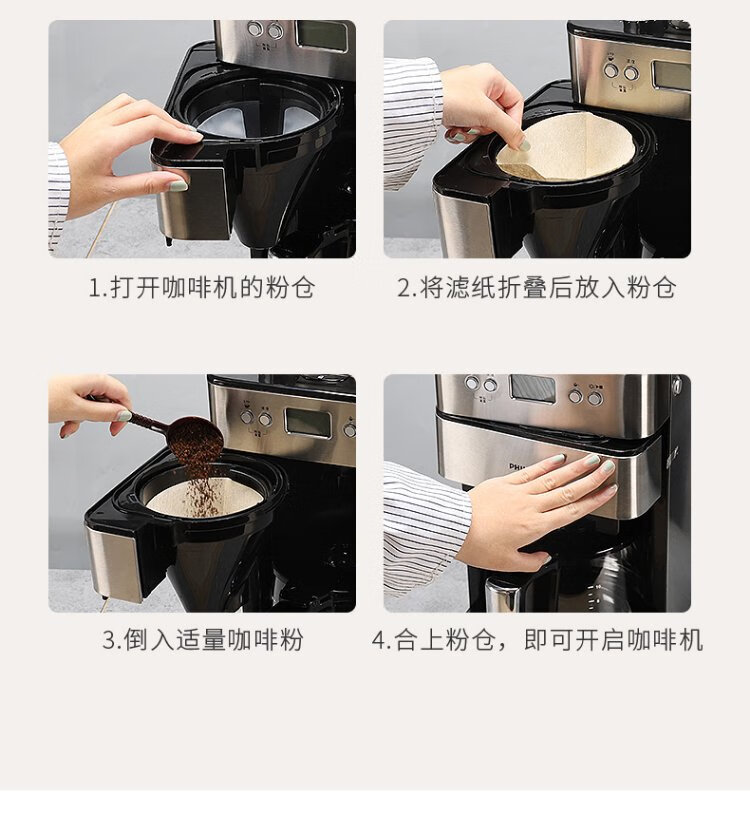 1.打开咖啡机的粉仓

2.将滤纸折叠后放入粉仓

3.倒入适量咖啡粉

4.合上粉仓，即可开启咖啡机