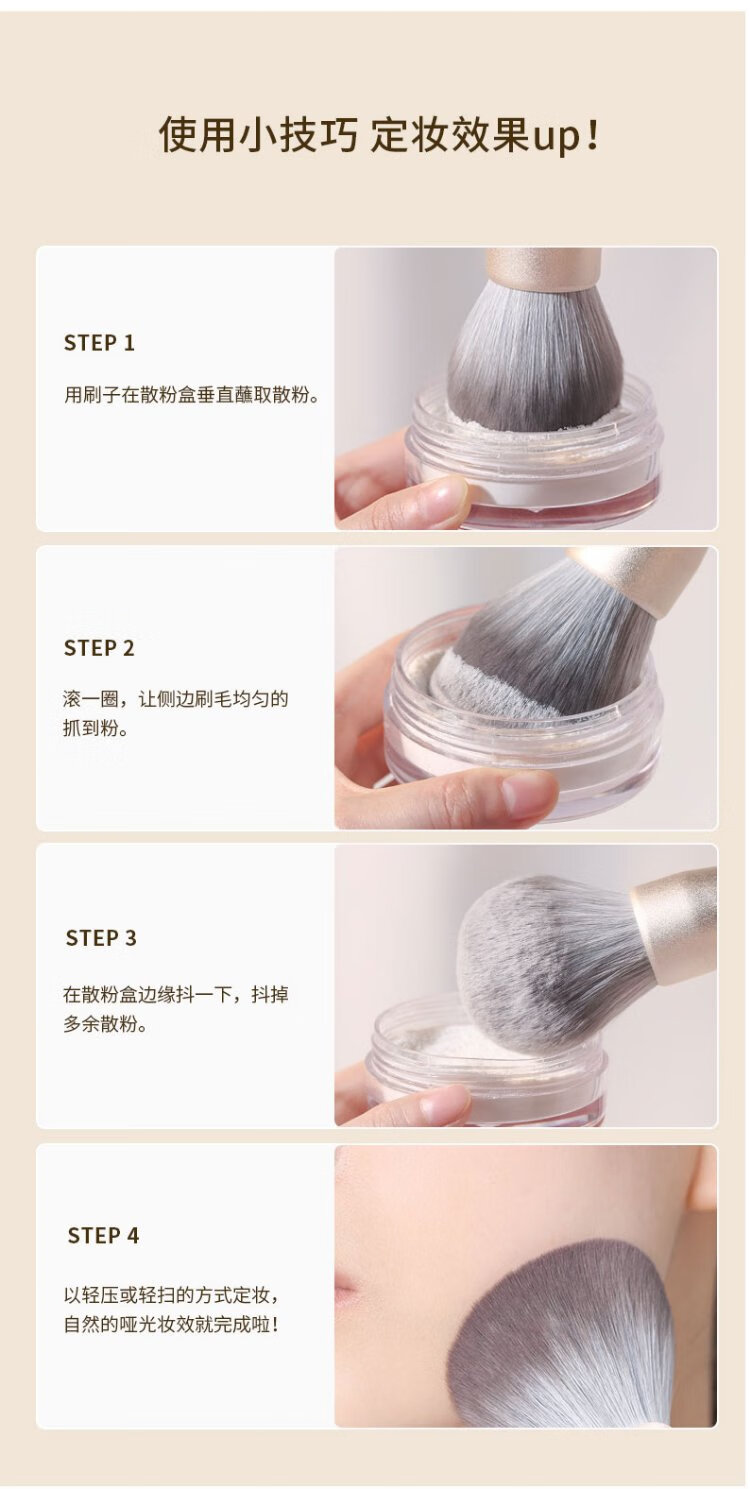 使用小技巧 定妆效果up！

STEP 1

用刷子在散粉盒垂直蘸取散粉。

STEP 2

滚一圈，让侧边刷毛均匀的抓到粉。

STEP 3

在散粉盒边缘抖一下，抖掉多余散粉。

STEP 4

以轻压或轻扫的方式定妆，自然的哑光妆效就完成啦！