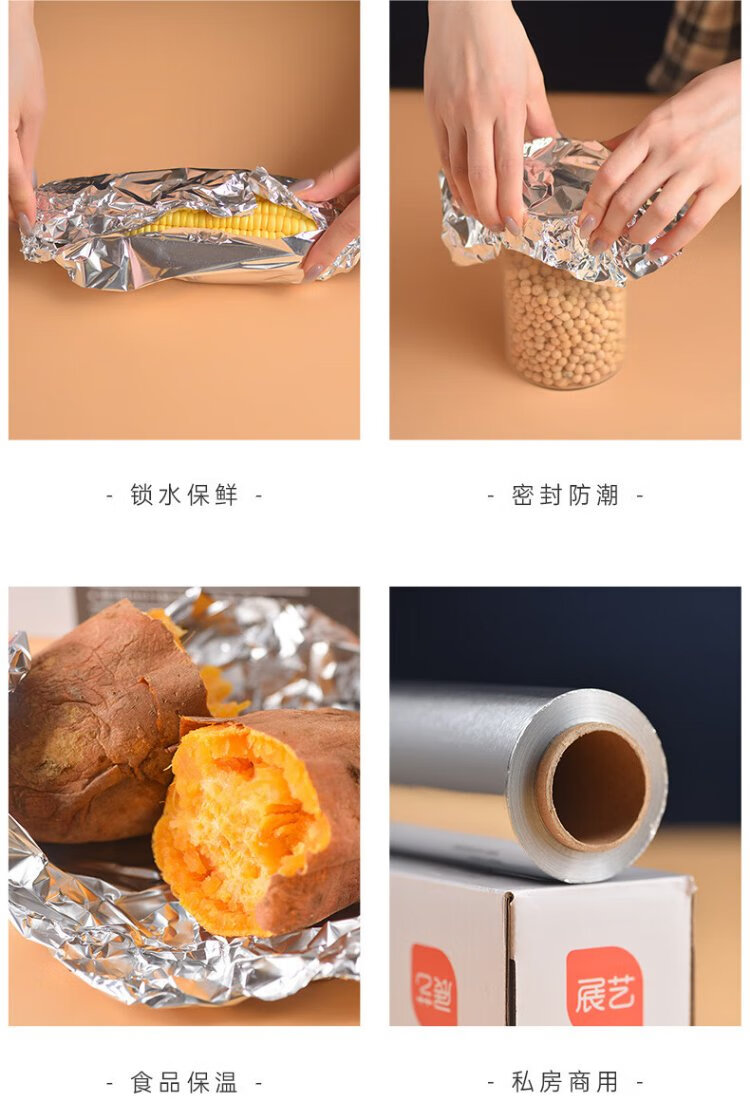 - 锁水保鲜 -

- 密封防潮 -

展艺

展艺

- 食品保温 -

- 私房商用 -