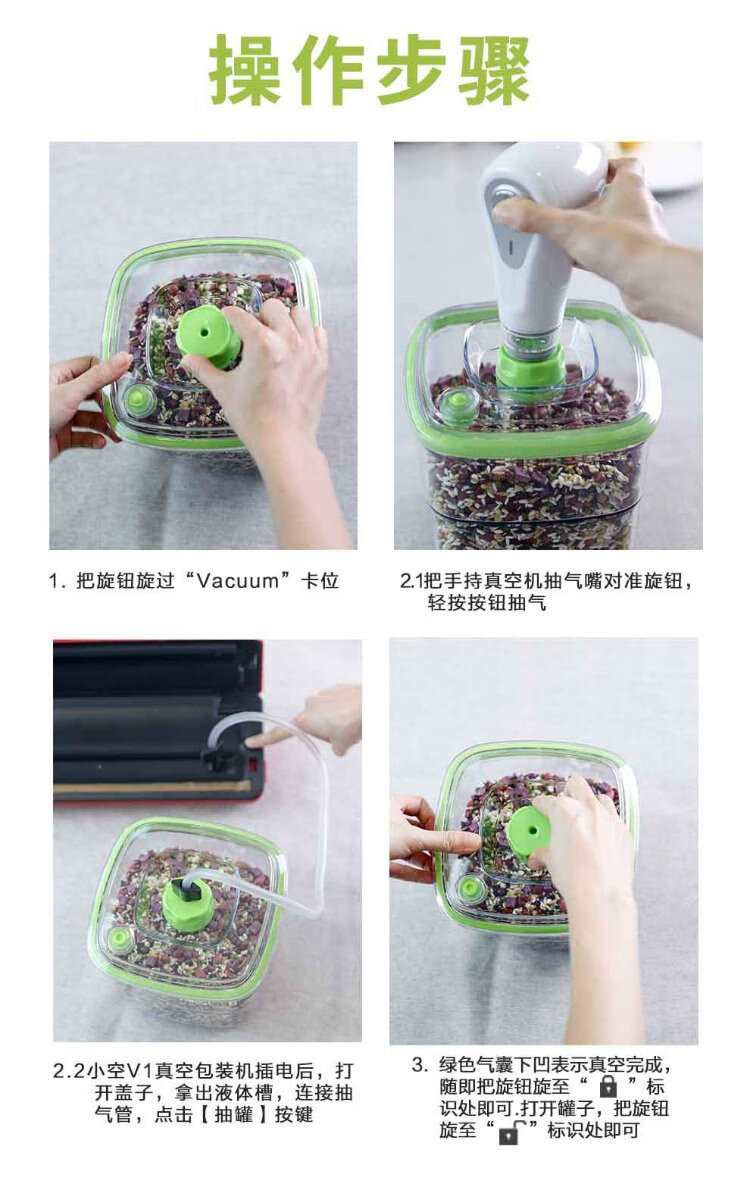 操作步骤

1. 把旋钮旋过“Vacuum”卡位

2.1把手持真空机抽气嘴对准旋钮，轻按按钮抽气

2.2小空V1真空包装机插电后，打开盖子，拿出液体槽，连接抽气管，点击【抽罐】按键

3. 绿色气囊下凹表示真空完成，随即把旋钮旋至“ ”标识处即可.打开罐子，把旋钮旋至“ ”标识处即可