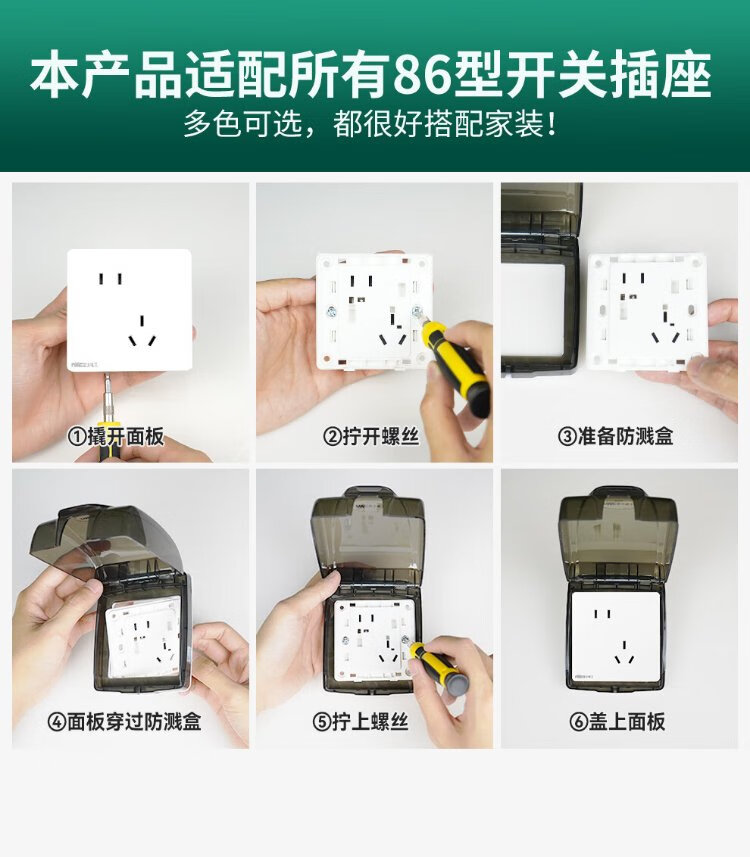 本产品适配所有86型开关插座
多色可选，都很好搭配家装！

①撬开面板

②拧开螺丝

③准备防溅盒

④面板穿过防溅盒

⑤拧上螺丝

⑥盖上面板